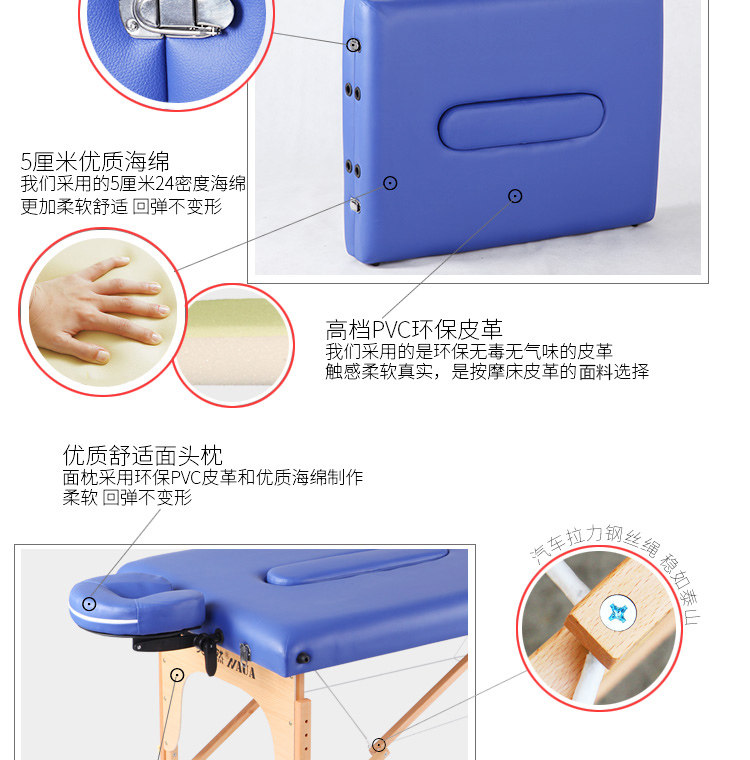 5厘米优质海绵
我们采用的5厘米24密度海绵
更加柔软舒适 回弹不变形

高档PVC环保皮革
我们采用的是环保无毒无气味的皮革
触感柔软真实，是按摩床皮革的面料选择

优质舒适面头枕
面枕采用环保PVC皮革和优质海绵制作
柔软 回弹不变形

汽车拉力钢丝绳 稳如泰山

WAUA