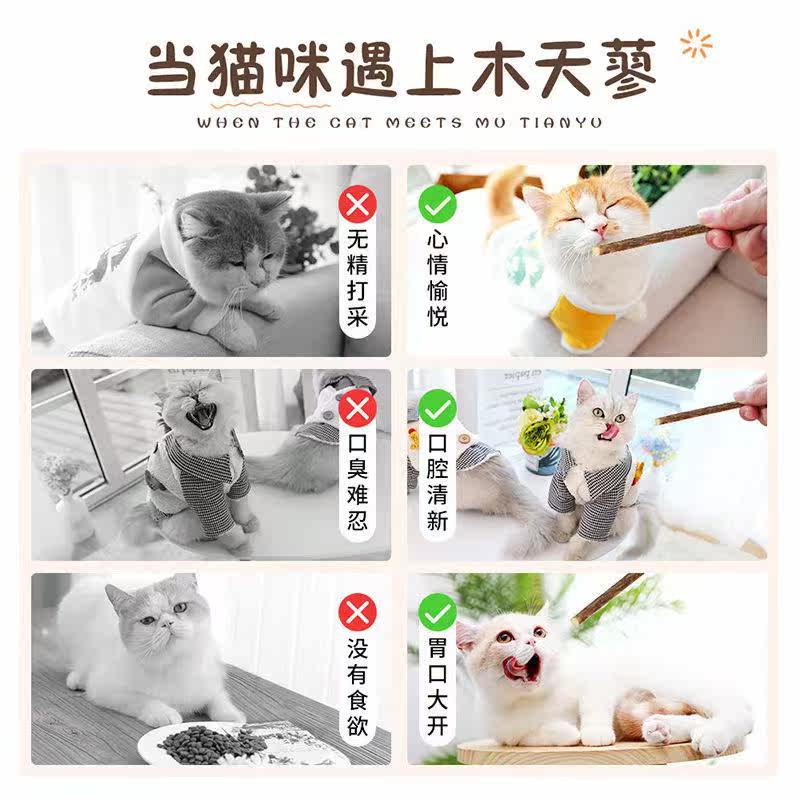 当猫咪遇上木天蓼

WHEN THE CAT MEETS MU TIANYU

无精打采

心情愉悦

口臭难忍

口腔清新

没有食欲

胃口大开