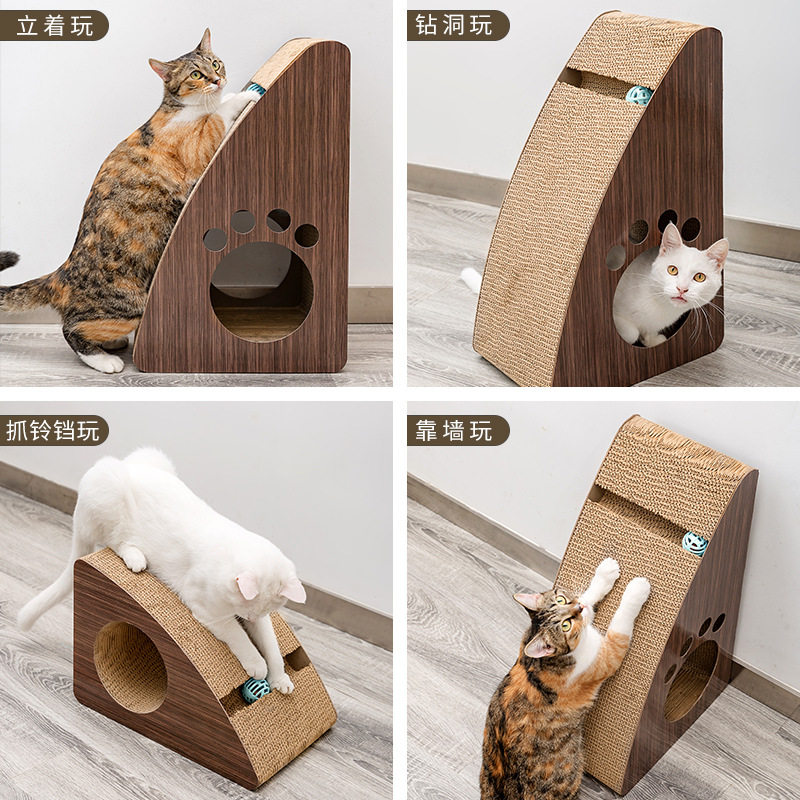 立着玩

钻洞玩

抓铃铛玩

靠墙玩