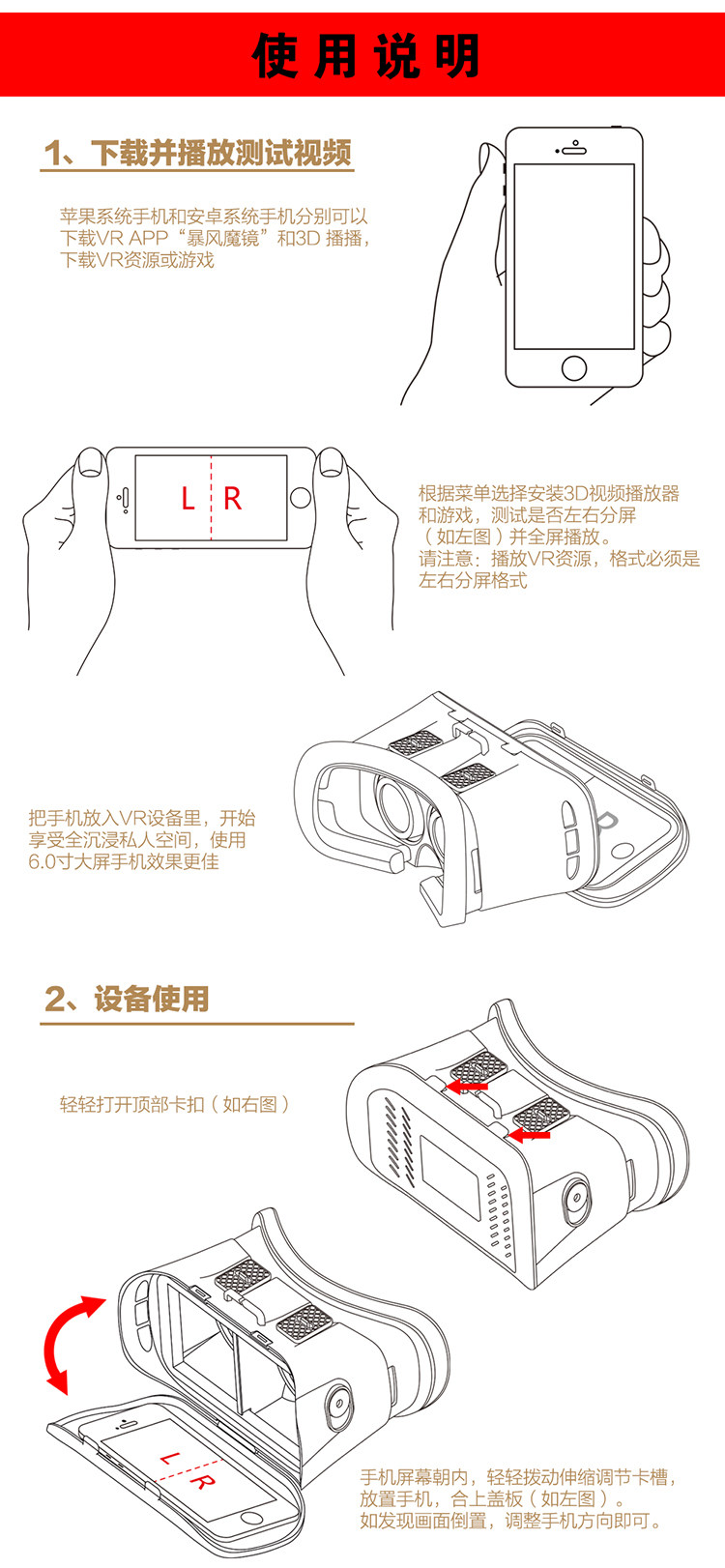 使用说明

1、下载并播放测试视频

苹果系统手机和安卓系统手机分别可以下载VR APP“暴风魔镜”和3D 播播，下载VR资源或游戏

L R

根据菜单选择安装3D视频播放器和游戏，测试是否左右分屏（如左图）并全屏播放。
请注意：播放VR资源，格式必须是左右分屏格式

把手机放入VR设备里，开始享受全沉浸私人空间，使用6.0寸大屏手机效果更佳

2、设备使用

轻轻打开顶部卡扣（如右图）

L R

手机屏幕朝内，轻轻拨动伸缩调节卡槽，放置手机，合上盖板（如左图）。
如发现画面倒置，调整手机方向即可。