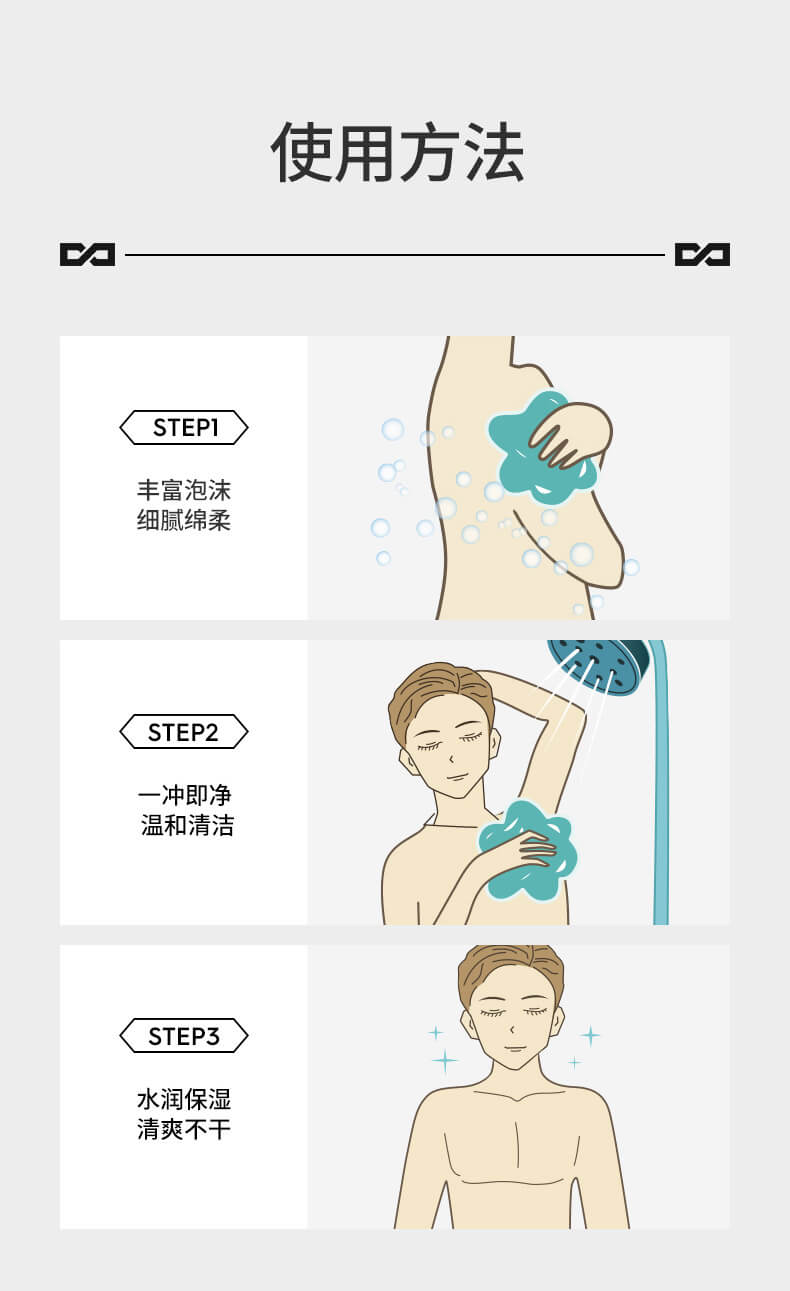 使用方法

STEP1

丰富泡沫
细腻绵柔

STEP2

一冲即净
温和清洁

STEP3

水润保湿
清爽不干