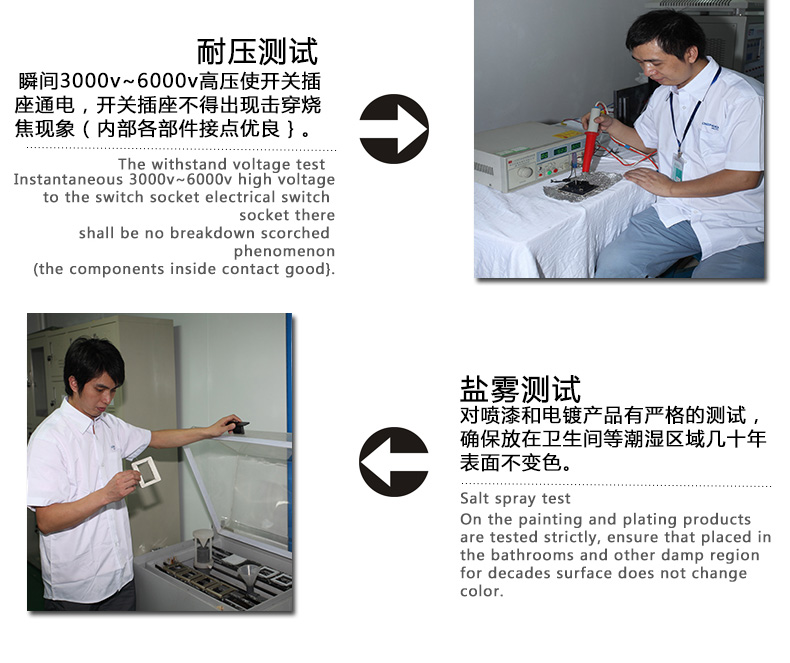 耐压测试

瞬间3000v~6000v高压使开关插座通电，开关插座不得出现击穿烧焦现象（内部各部件接点优良｝。

The withstand voltage test
Instantaneous 3000v~6000v high voltage to the switch socket electrical switch socket there shall be no breakdown scorched phenomenon (the components inside contact good}.

盐雾测试

对喷漆和电镀产品有严格的测试，确保放在卫生间等潮湿区域几十年表面不变色。

Salt spray test
On the painting and plating products are tested strictly, ensure that placed in the bathrooms and other damp region for decades surface does not change color.