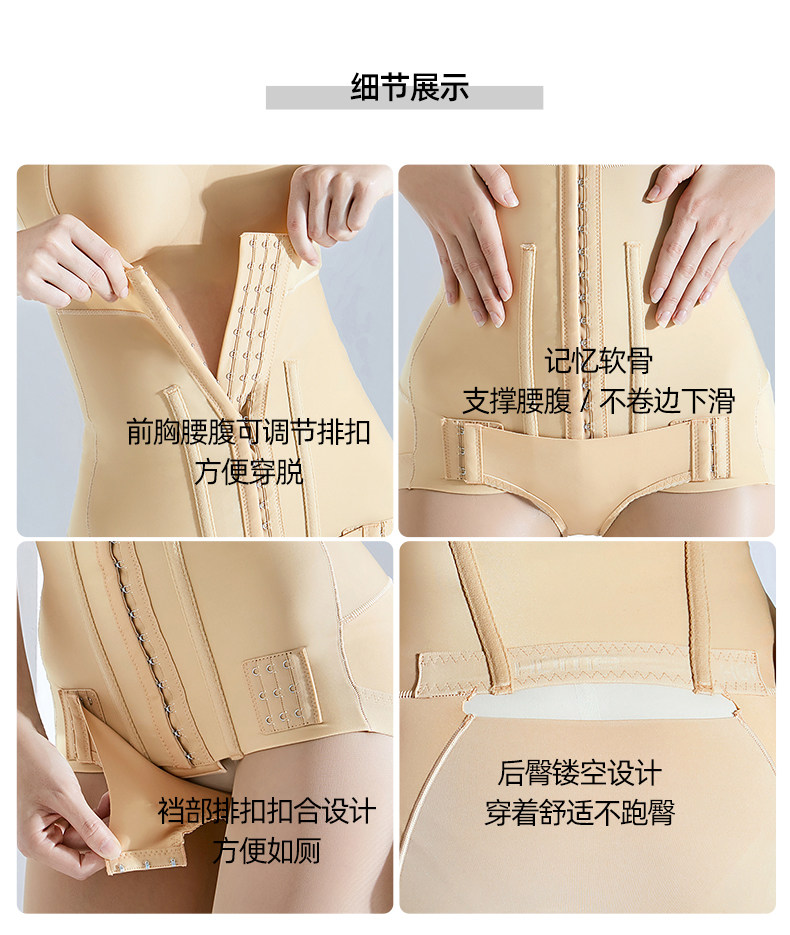 细节展示

前胸腰腹可调节排扣
方便穿脱

记忆软骨
支撑腰腹 / 不卷边下滑

裆部排扣扣合设计
方便如厕

后臀镂空设计
穿着舒适不跑臀