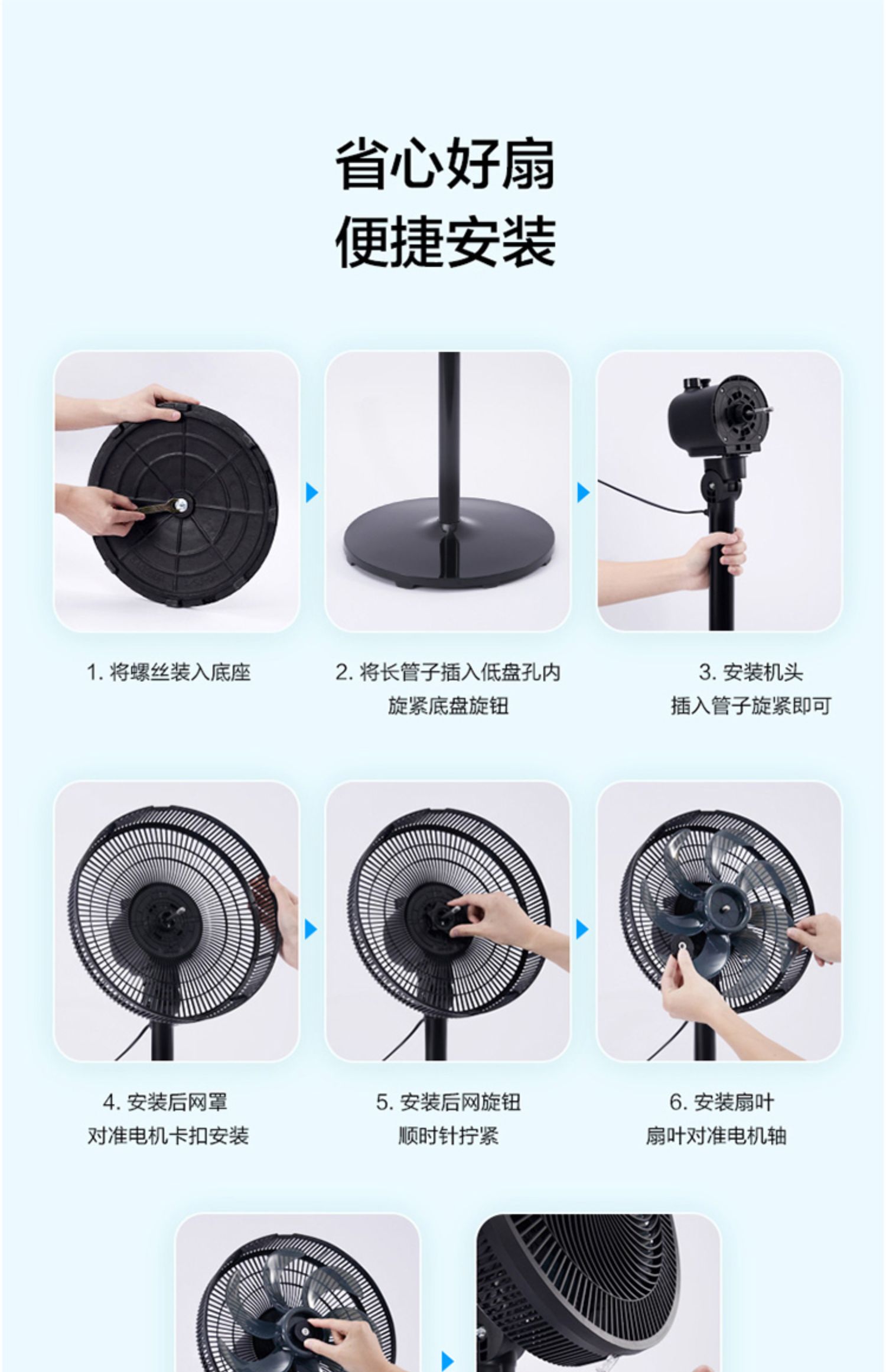 省心好扇
便捷安装

1. 将螺丝装入底座

2. 将长管子插入低盘孔内
旋紧底盘旋钮

3. 安装机头
插入管子旋紧即可

4. 安装后网罩
对准电机卡扣安装

5. 安装后网旋钮
顺时针拧紧

6. 安装扇叶
扇叶对准电机轴