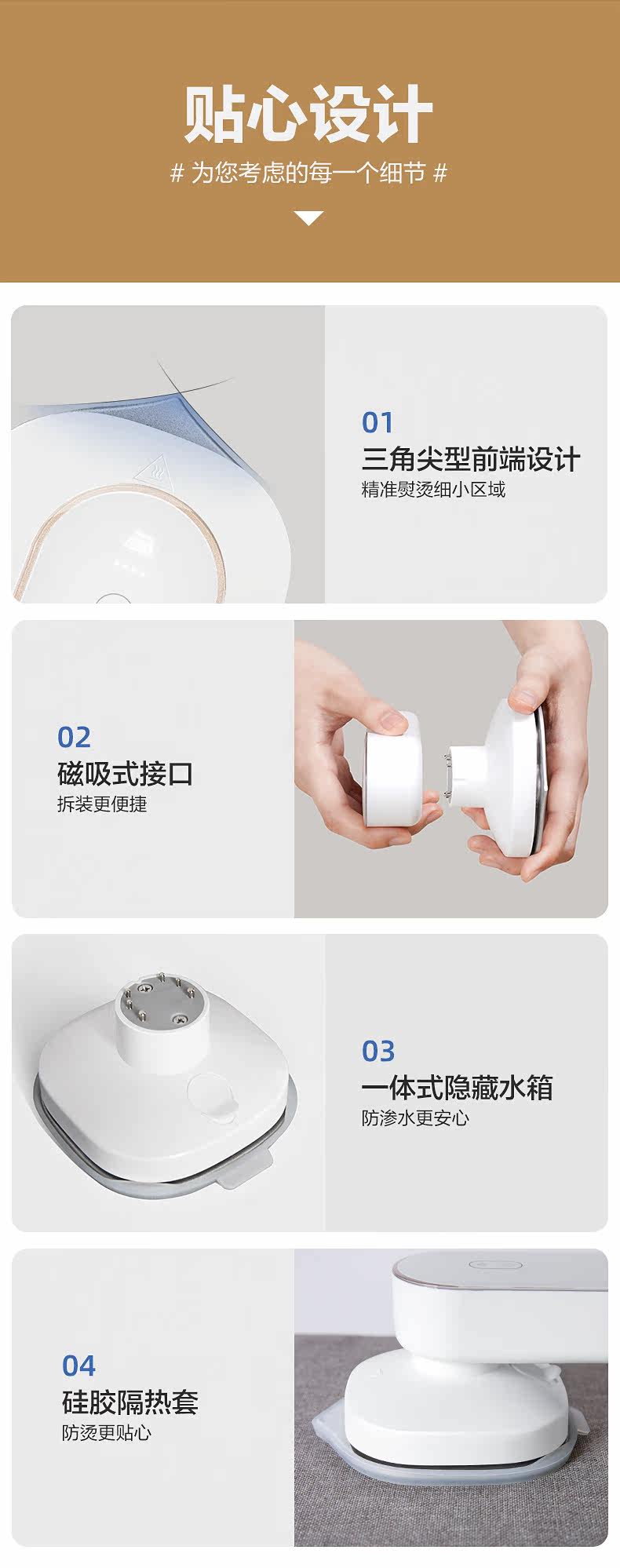 贴心设计

# 为您考虑的每一个细节 #

01
三角尖型前端设计
精准熨烫细小区域

02
磁吸式接口
拆装更便捷

03
一体式隐藏水箱
防渗水更安心

04
硅胶隔热套
防烫更贴心