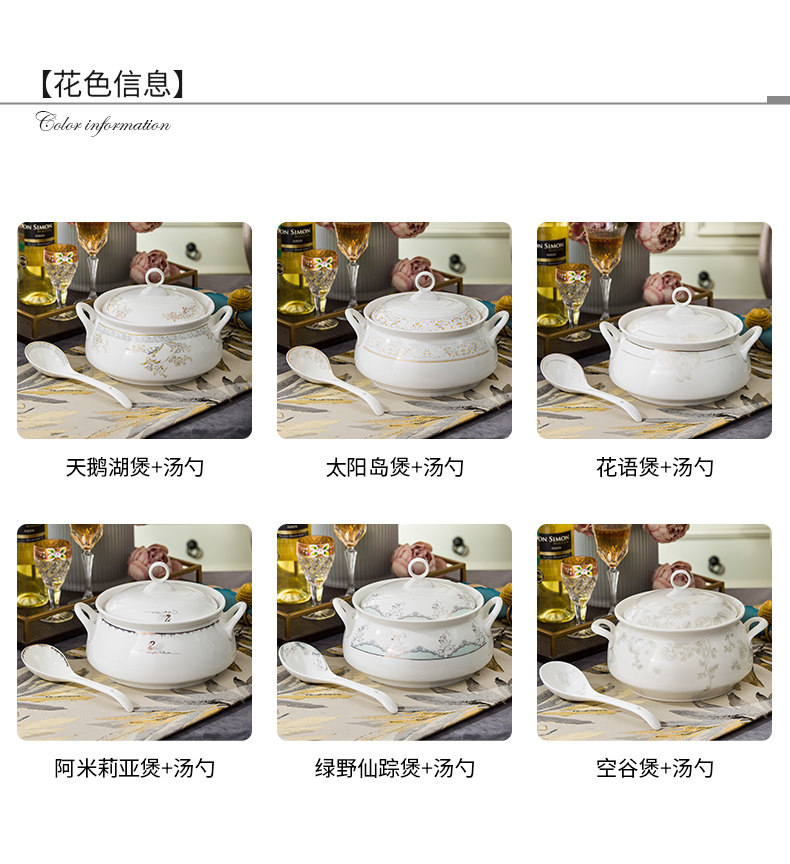 【花色信息】
Color information

天鹅湖煲+汤勺

太阳岛煲+汤勺

花语煲+汤勺

阿米莉亚煲+汤勺

绿野仙踪煲+汤勺

空谷煲+汤勺