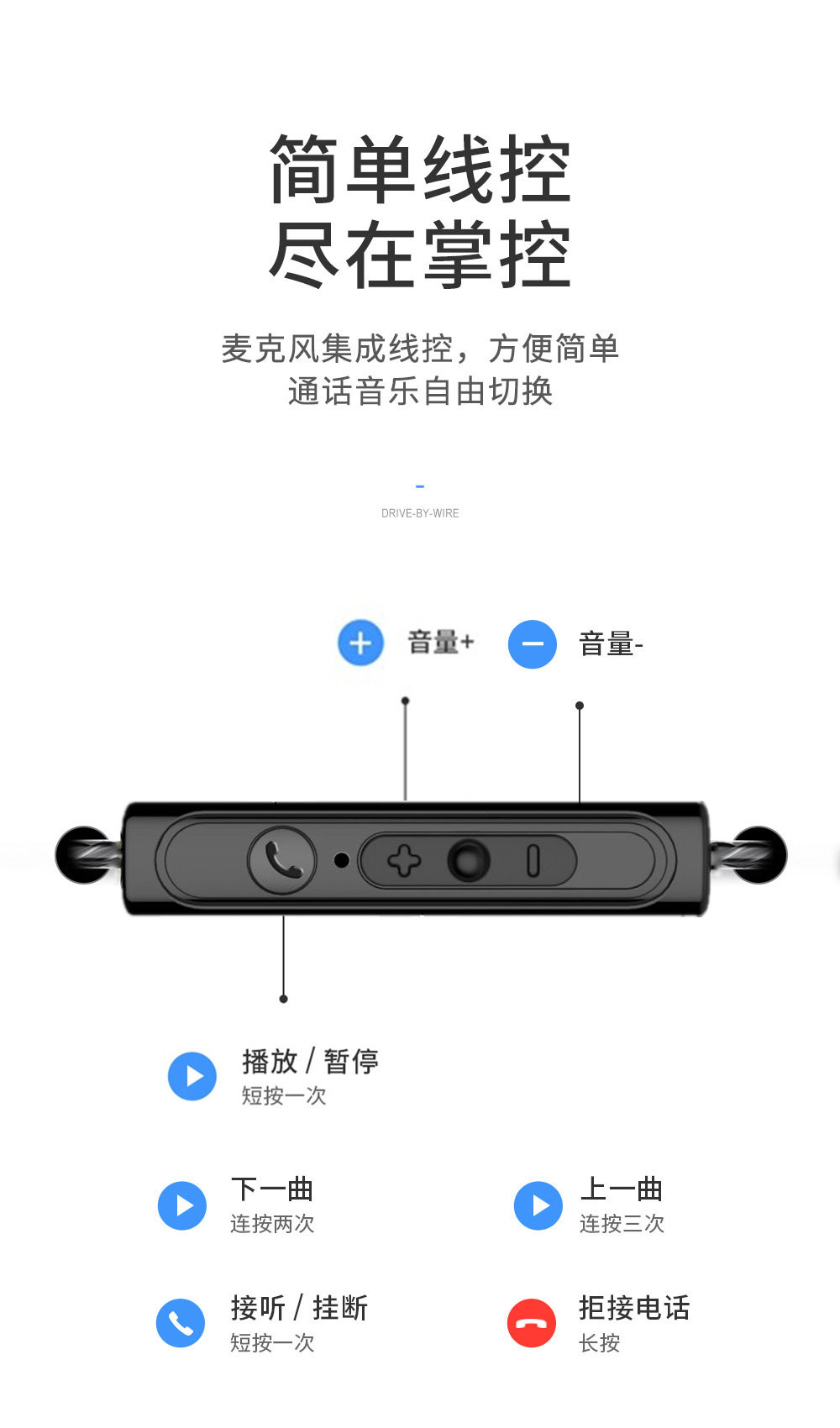 简单线控
尽在掌控

麦克风集成线控，方便简单
通话音乐自由切换

-
DRIVE-BY-WIRE

音量+

音量-

播放 / 暂停
短按一次

下一曲
连按两次

上一曲
连按三次

接听 / 挂断
短按一次

拒接电话
长按