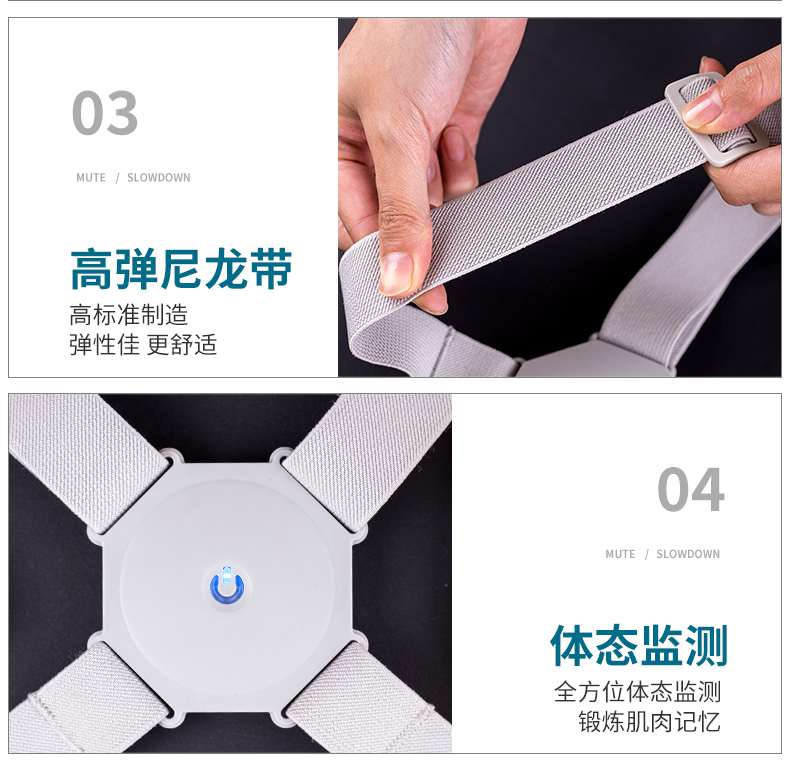 03

MUTE / SLOWDOWN

高弹尼龙带

高标准制造
弹性佳 更舒适

04

MUTE / SLOWDOWN

体态监测

全方位体态监测
锻炼肌肉记忆