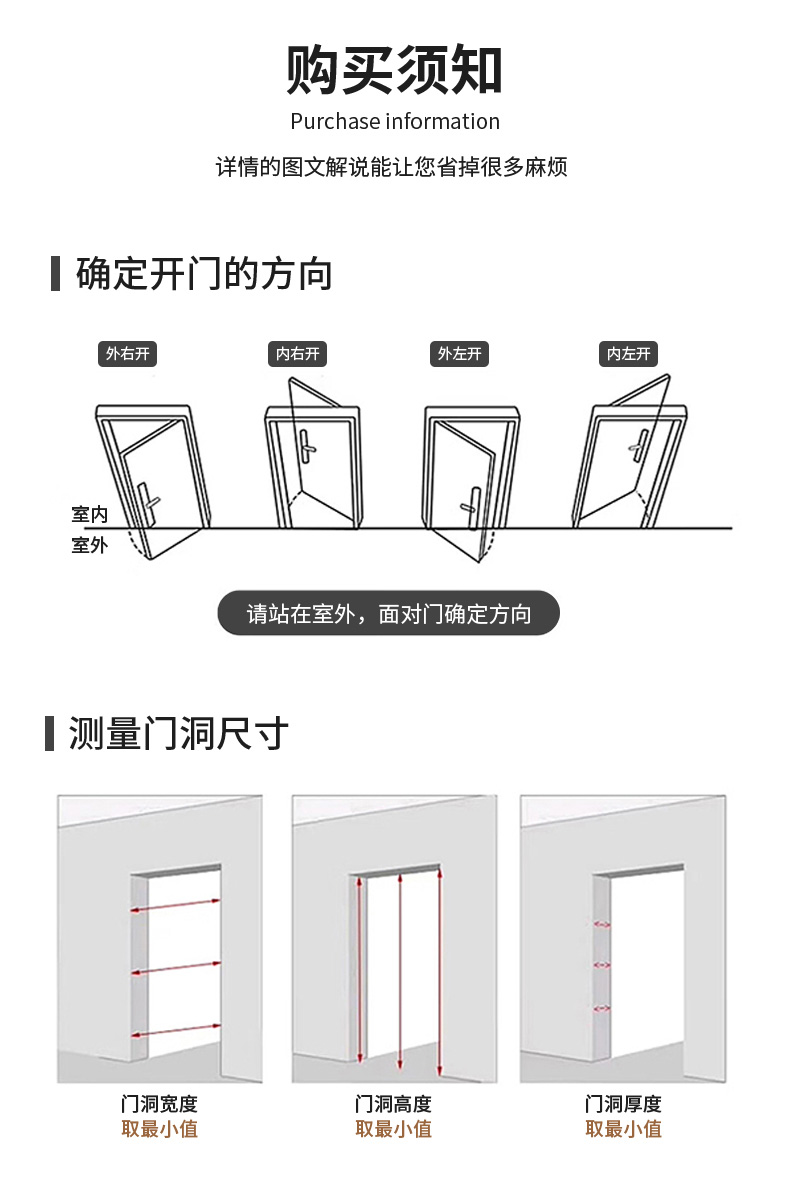 购买须知
Purchase information
详情的图文解说能让您省掉很多麻烦

确定开门的方向

外右开
内右开
外左开
内左开

室内
室外

请站在室外，面对门确定方向

测量门洞尺寸

门洞宽度
取最小值

门洞高度
取最小值

门洞厚度
取最小值