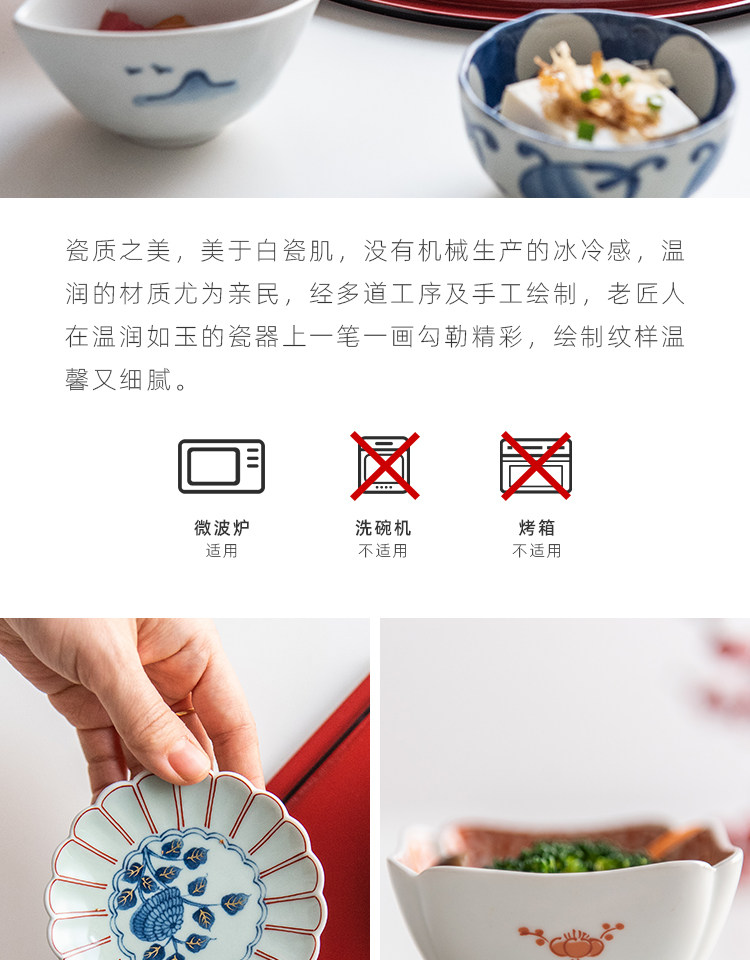 瓷质之美，美于白瓷肌，没有机械生产的冰冷感，温润的材质尤为亲民，经多道工序及手工绘制，老匠人在温润如玉的瓷器上一笔一画勾勒精彩，绘制纹样温馨又细腻。

微波炉
适用

洗碗机
不适用

烤箱
不适用