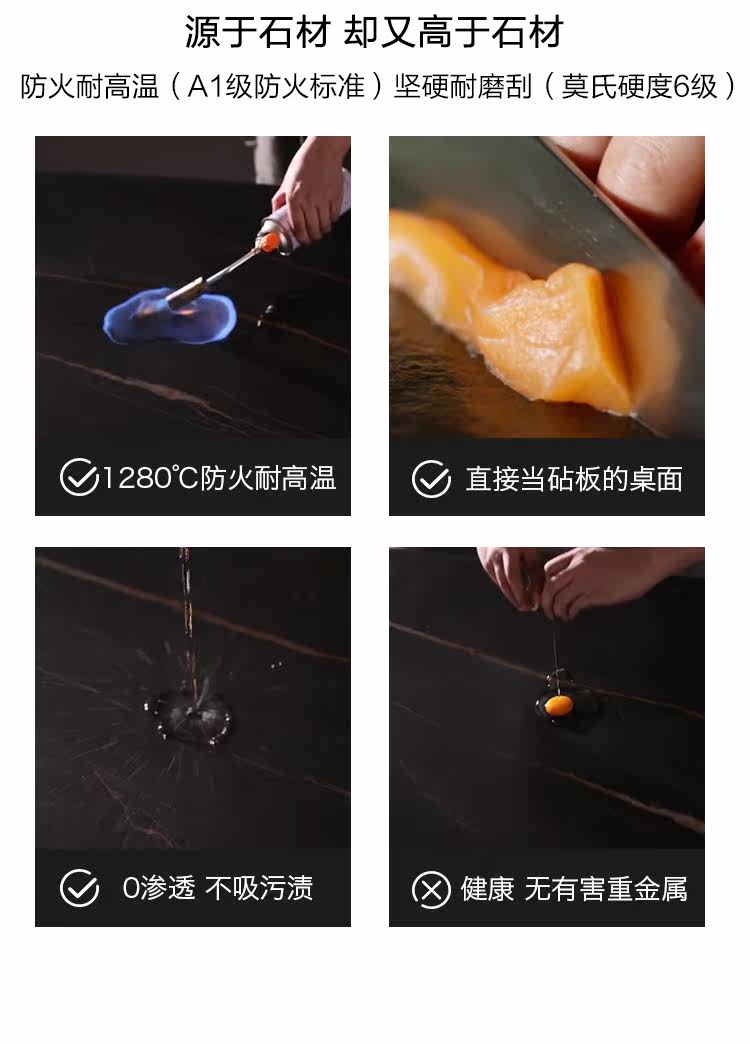 源于石材 却又高于石材

防火耐高温（A1级防火标准）坚硬耐磨刮（莫氏硬度6级）

1280℃防火耐高温

直接当砧板的桌面

0渗透 不吸污渍

健康 无有害重金属