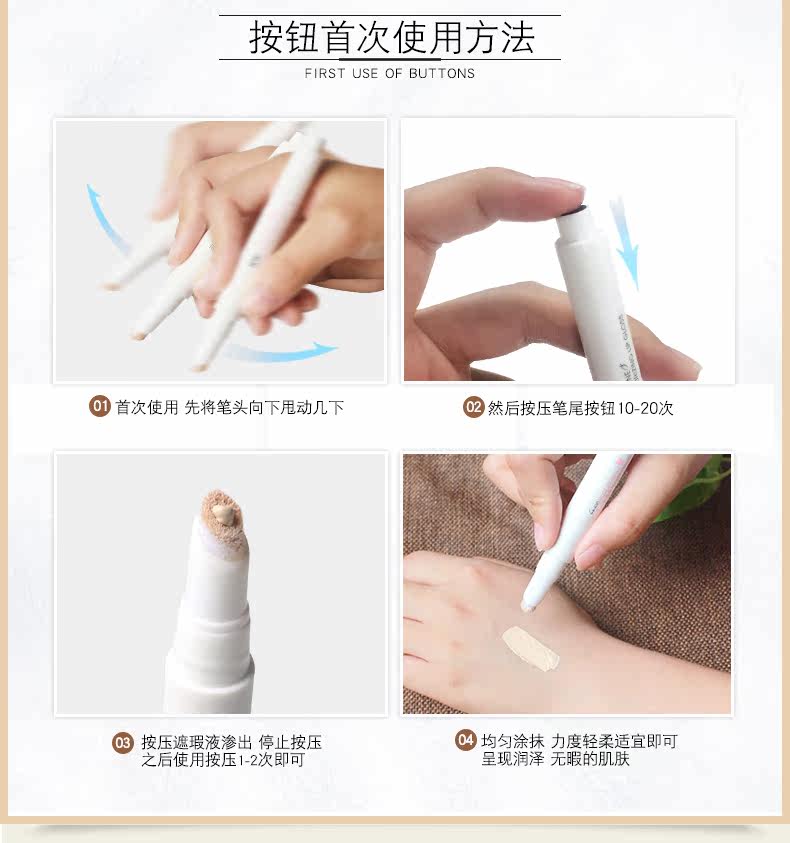 按钮首次使用方法

FIRST USE OF BUTTONS

01 首次使用 先将笔头向下甩动几下

02 然后按压笔尾按钮10-20次

03 按压遮瑕液渗出 停止按压
之后使用按压1-2次即可

04 均匀涂抹 力度轻柔适宜即可
呈现润泽 无暇的肌肤