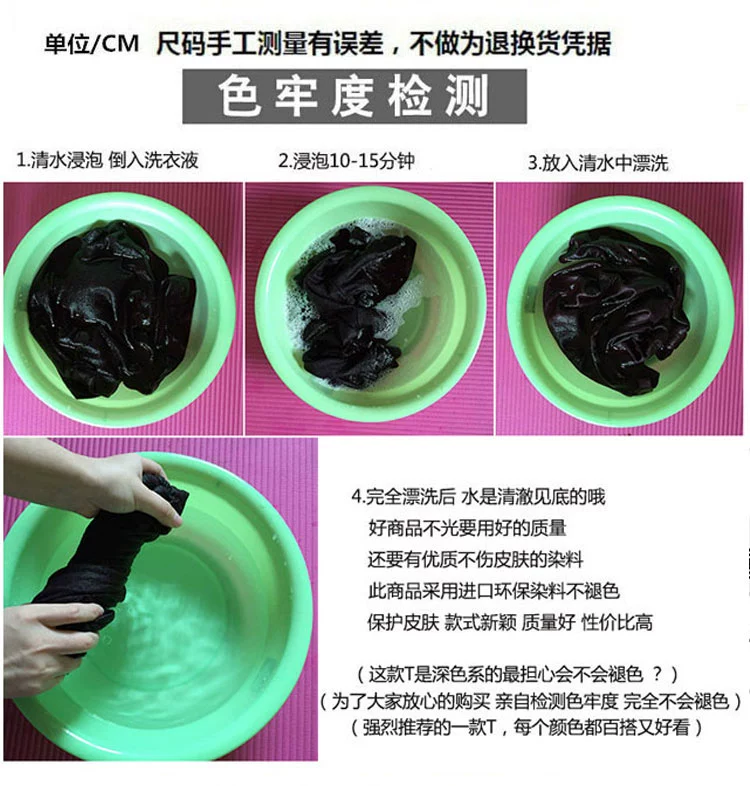 单位/CM 尺码手工测量有误差，不做为退换货凭据

色牢度检测

1.清水浸泡 倒入洗衣液

2.浸泡10-15分钟

3.放入清水中漂洗

4.完全漂洗后 水是清澈见底的哦
好商品不光要用好的质量
还要有优质不伤皮肤的染料
此商品采用进口环保染料不褪色
保护皮肤 款式新颖 质量好 性价比高

（这款T是深色系的最担心会不会褪色 ？）
（为了大家放心的购买 亲自检测色牢度 完全不会褪色）
（强烈推荐的一款T，每个颜色都百搭又好看）