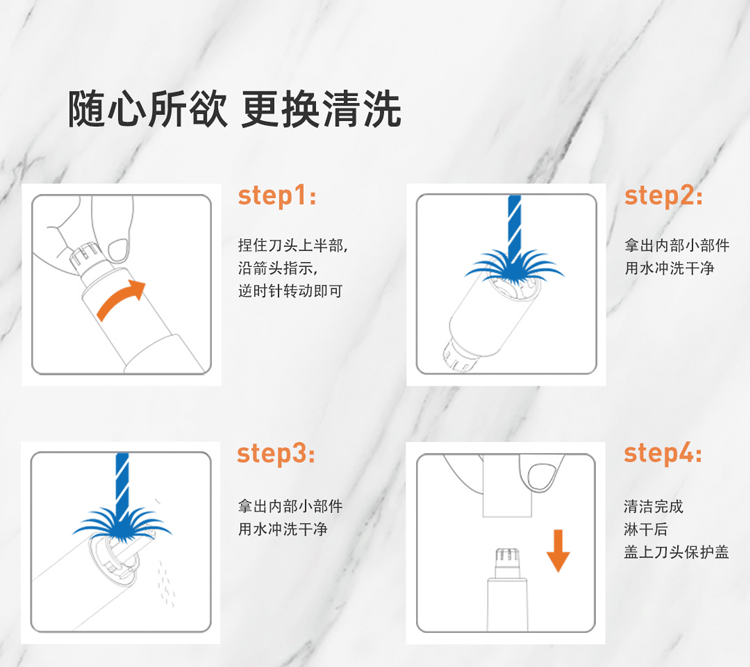 随心所欲 更换清洗

step1:

捏住刀头上半部，
沿箭头指示，
逆时针转动即可

step2:

拿出内部小部件
用水冲洗干净

step3:

拿出内部小部件
用水冲洗干净

step4:

清洁完成
淋干后
盖上刀头保护盖