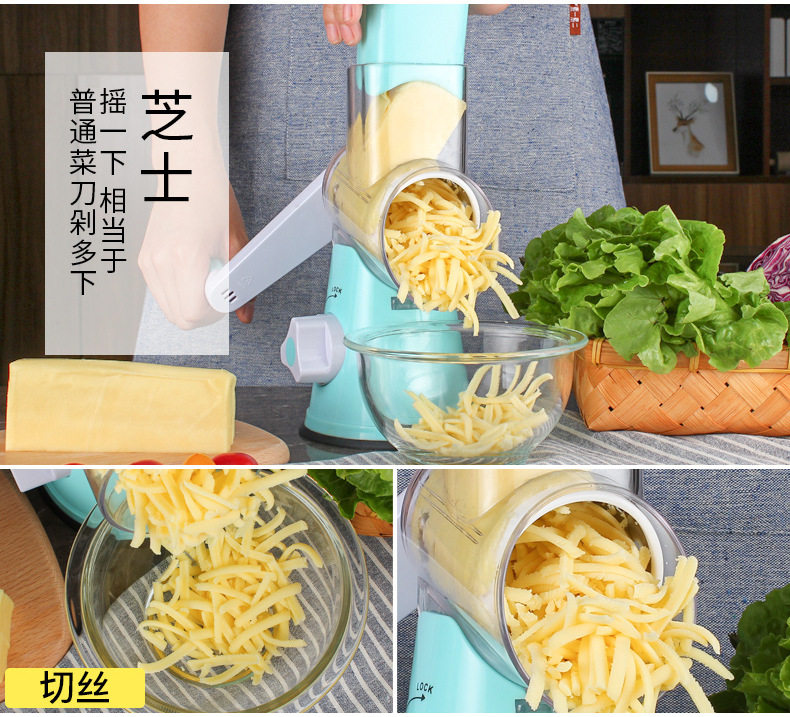 芝士

摇一下 相当于
普通菜刀剁多下

LOCK

切丝

LOCK