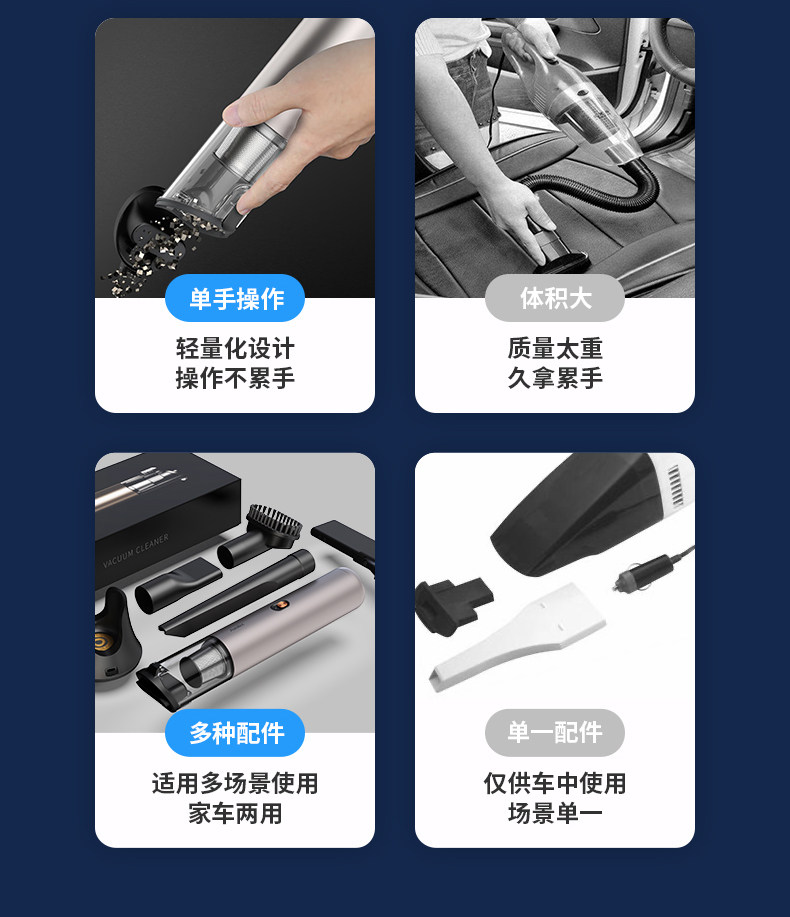 单手操作
轻量化设计
操作不累手

体积大
质量太重
久拿累手

VACUUM CLEANER
多种配件
适用多场景使用
家车两用

单一配件
仅供车中使用
场景单一