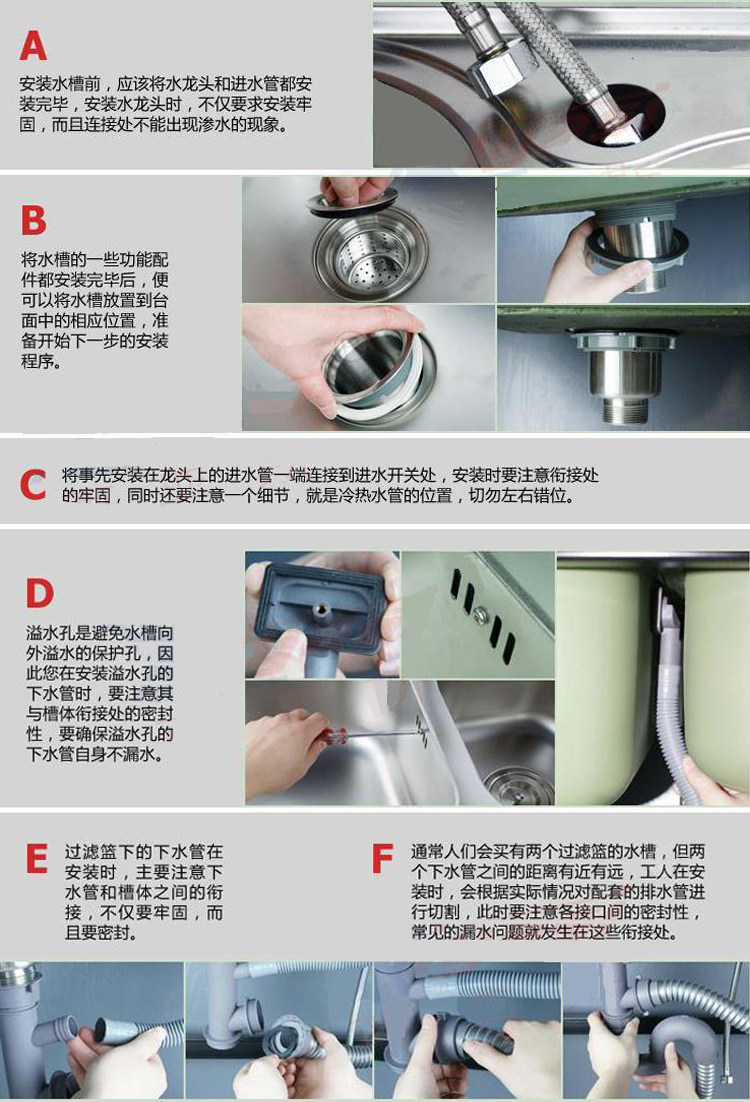 A

安装水槽前，应该将水龙头和进水管都安装完毕，安装水龙头时，不仅要求安装牢固，而且连接处不能出现渗水的现象。

B

将水槽的一些功能配件都安装完毕后，便可以将水槽放置到台面中的相应位置，准备开始下一步的安装程序。

C

将事先安装在龙头上的进水管一端连接到进水开关处，安装时要注意衔接处的牢固，同时还要注意一个细节，就是冷热水管的位置，切勿左右错位。

D

溢水孔是避免水槽向外溢水的保护孔，因此您在安装溢水孔的下水管时，要注意其与槽体衔接处的密封性，要确保溢水孔的下水管自身不漏水。

E

过滤篮下的下水管在安装时，主要注意下水管和槽体之间的衔接，不仅要牢固，而且要密封。

F

通常人们会买有两个过滤篮的水槽，但两个下水管之间的距离有近有远，工人在安装时，会根据实际情况对配套的排水管进行切割，此时要注意各接口间的密封性，常见的漏水问题就发生在这些衔接处。