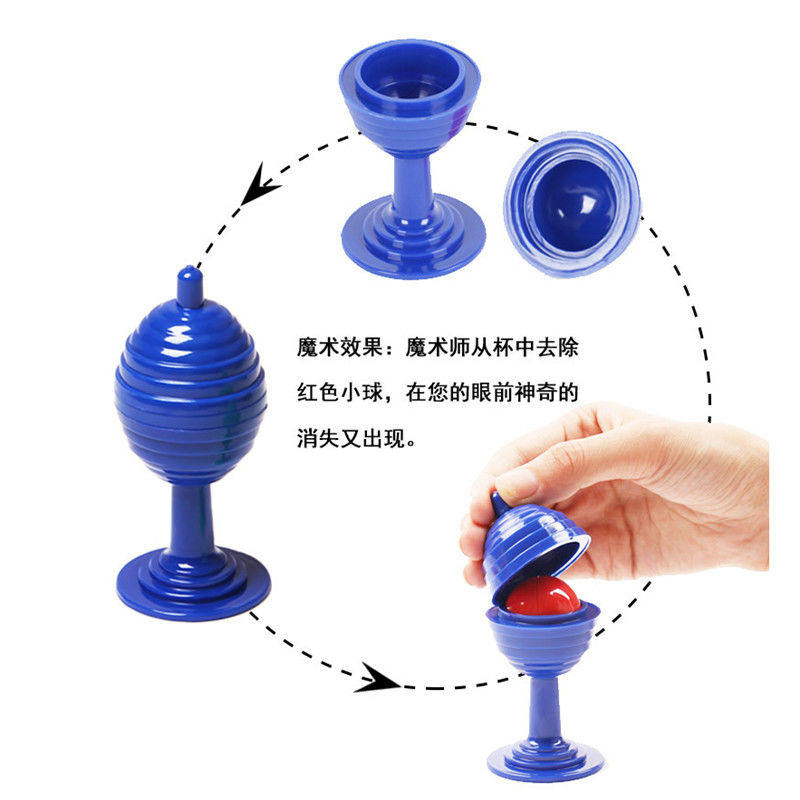 魔术效果：魔术师从杯中去除红色小球，在您的眼前神奇的消失又出现。