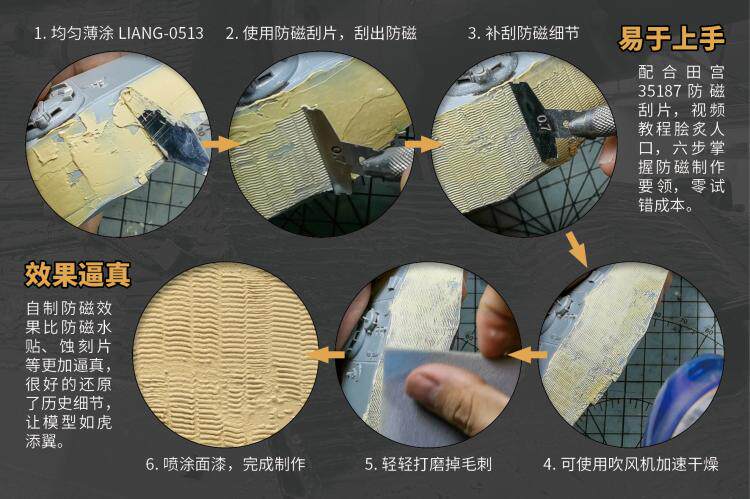 1. 均匀薄涂 LIANG-0513

2. 使用防磁刮片，刮出防磁

3. 补刮防磁细节

易于上手

配合田宫35187防磁刮片，视频教程脍炙人口，六步掌握防磁制作要领，零试错成本。

0.7

效果逼真

自制防磁效果比防磁水贴、蚀刻片等更加逼真，很好的还原了历史细节，让模型如虎添翼。

6. 喷涂面漆，完成制作

5. 轻轻打磨掉毛刺

4. 可使用吹风机加速干燥