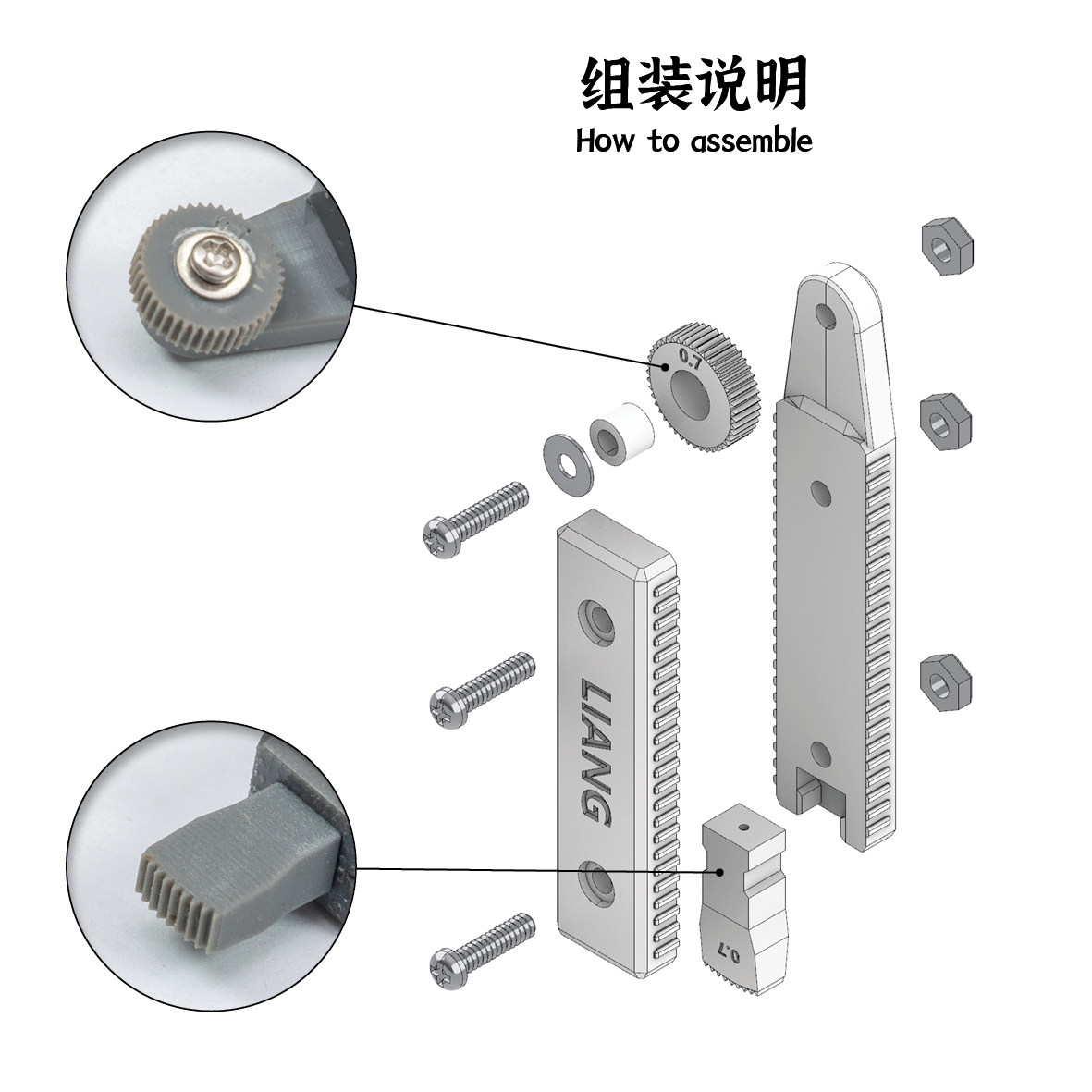 组装说明
How to assemble

0.7

LIANG

0.7