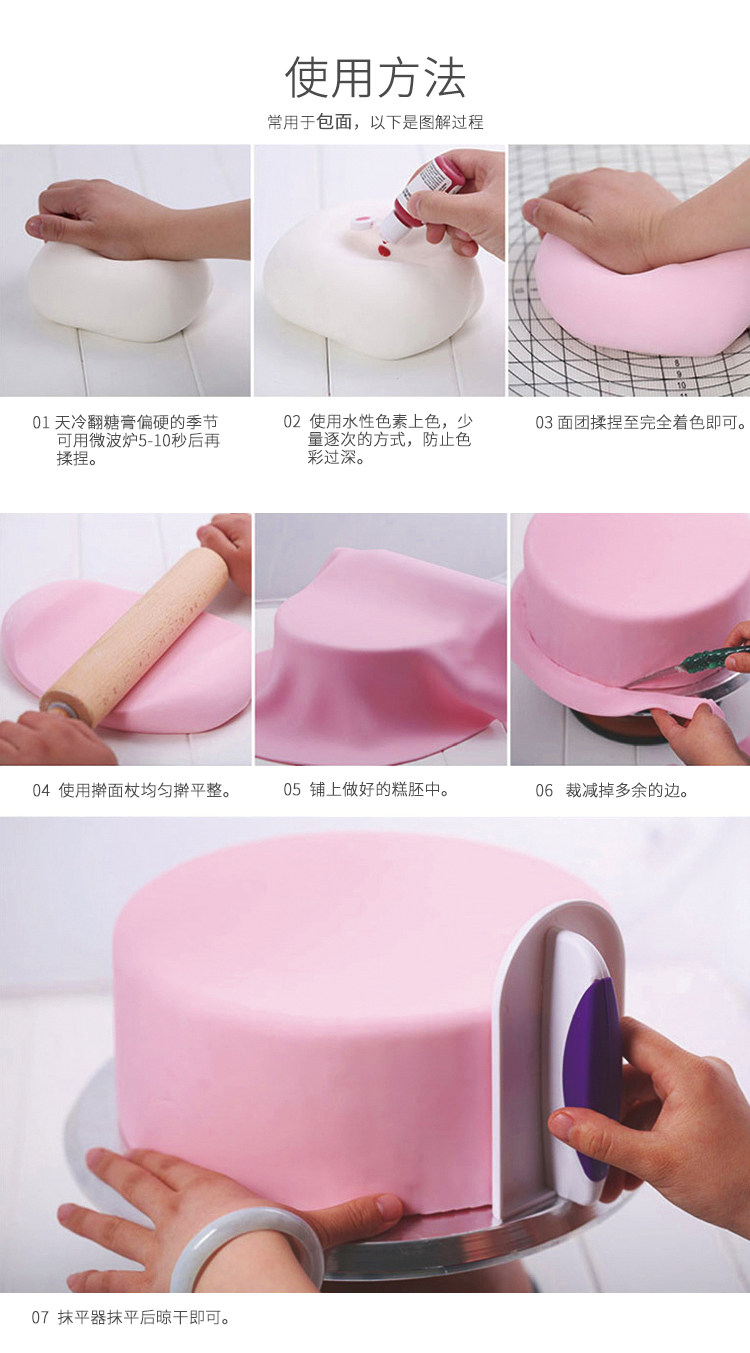 使用方法

常用于包面，以下是图解过程

01 天冷翻糖膏偏硬的季节可用微波炉5-10秒后再揉捏。

02 使用水性色素上色，少量逐次的方式，防止色彩过深。

03 面团揉捏至完全着色即可。

04 使用擀面杖均匀擀平整。

05 铺上做好的糕胚中。

06 裁减掉多余的边。

07 抹平器抹平后晾干即可。