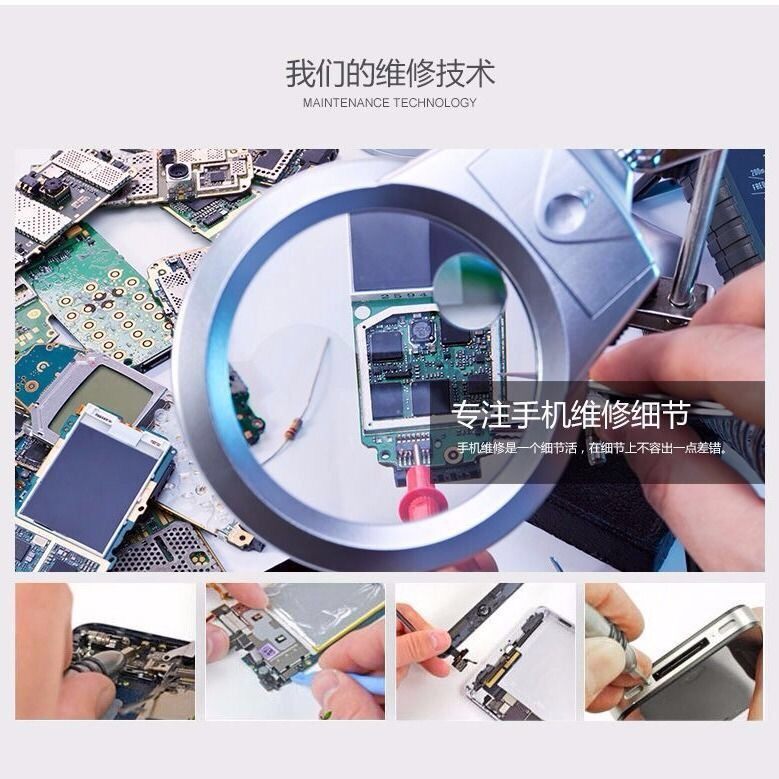 我们的维修技术
MAINTENANCE TECHNOLOGY

专注手机维修细节
手机维修是一个细节活，在细节上不容出一点差错。