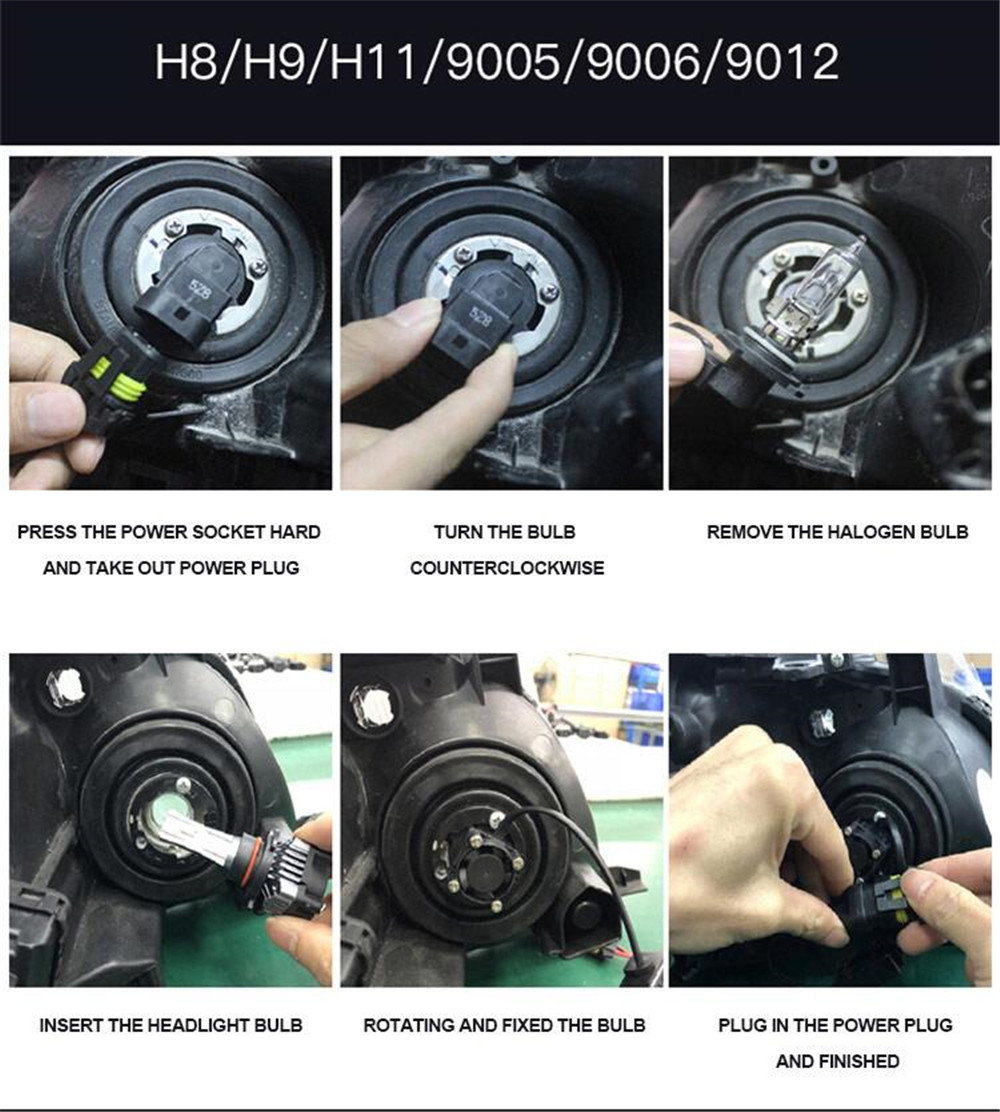 H8/H9/H11/9005/9006/9012

528

528

PRESS THE POWER SOCKET HARD AND TAKE OUT POWER PLUG

TURN THE BULB COUNTERCLOCKWISE

REMOVE THE HALOGEN BULB

INSERT THE HEADLIGHT BULB

ROTATING AND FIXED THE BULB

PLUG IN THE POWER PLUG AND FINISHED