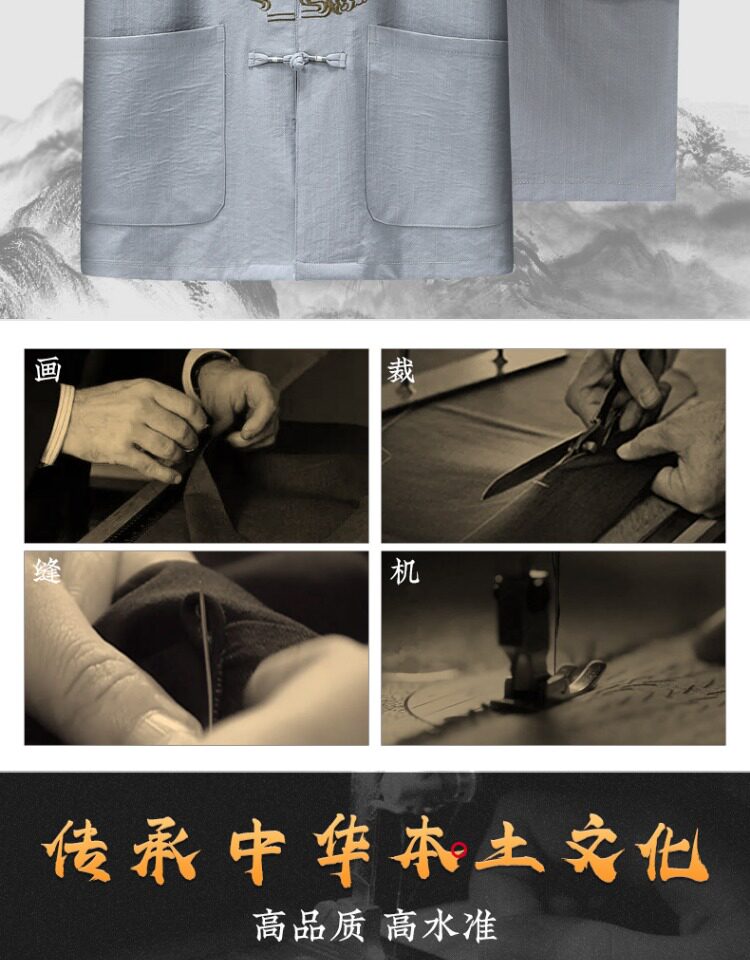 画

裁

缝

机

传承中华本土文化

高品质 高水准