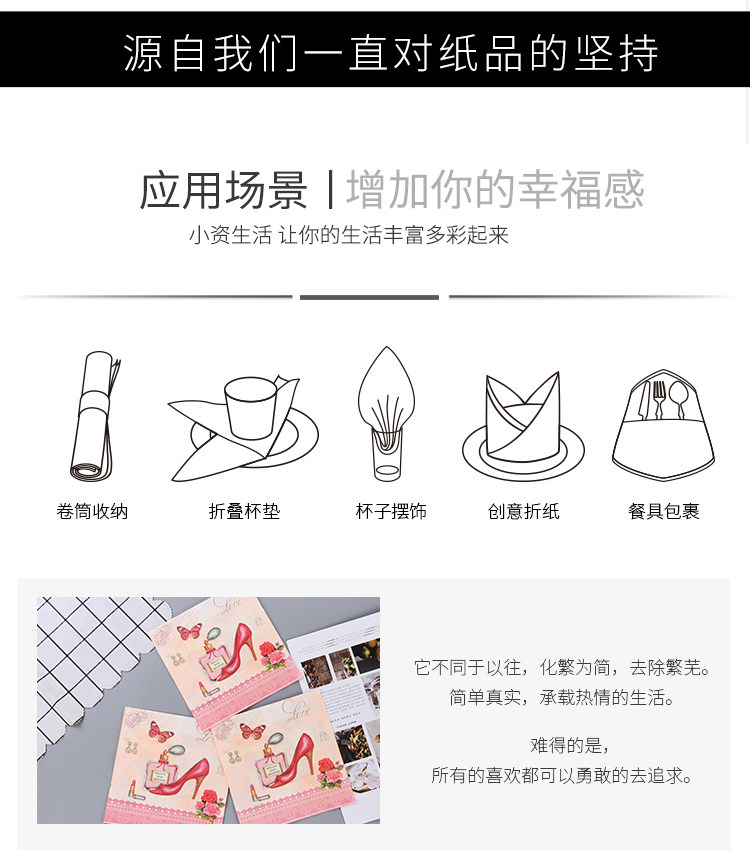 源自我们一直对纸品的坚持

应用场景 | 增加你的幸福感

小资生活 让你的生活丰富多彩起来

卷筒收纳

折叠杯垫

杯子摆饰

创意折纸

餐具包裹

Love

Love

它不同于以往，化繁为简，去除繁芜。
简单真实，承载热情的生活。

难得的是，
所有的喜欢都可以勇敢的去追求。