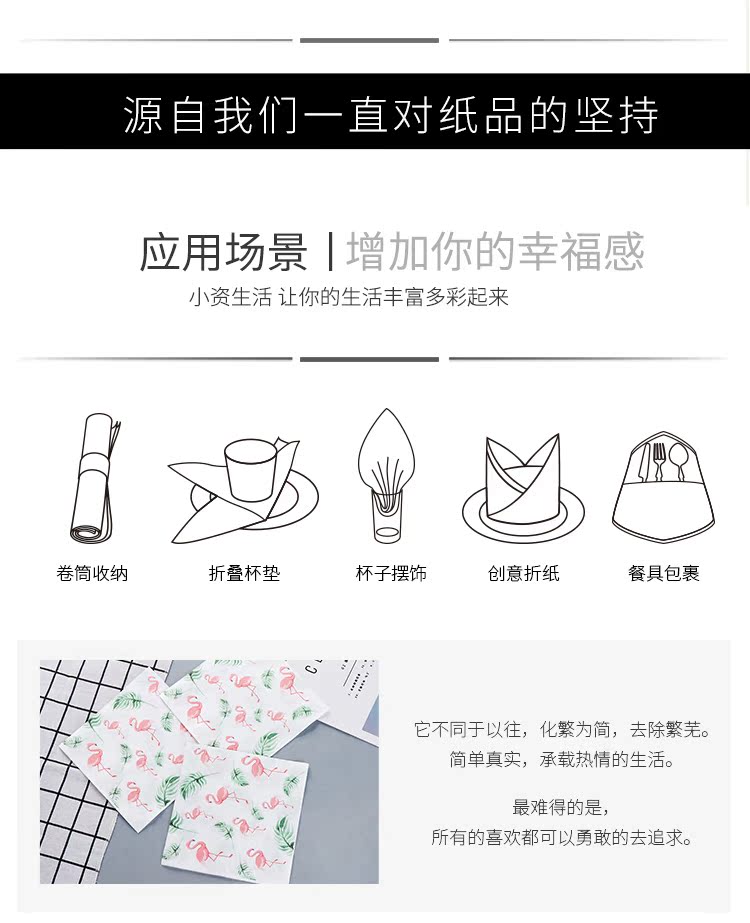 源自我们一直对纸品的坚持

应用场景 | 增加你的幸福感

小资生活 让你的生活丰富多彩起来

卷筒收纳

折叠杯垫

杯子摆饰

创意折纸

餐具包裹

它不同于以往，化繁为简，去除繁芜。
简单真实，承载热情的生活。

最难得的是，
所有的喜欢都可以勇敢的去追求。