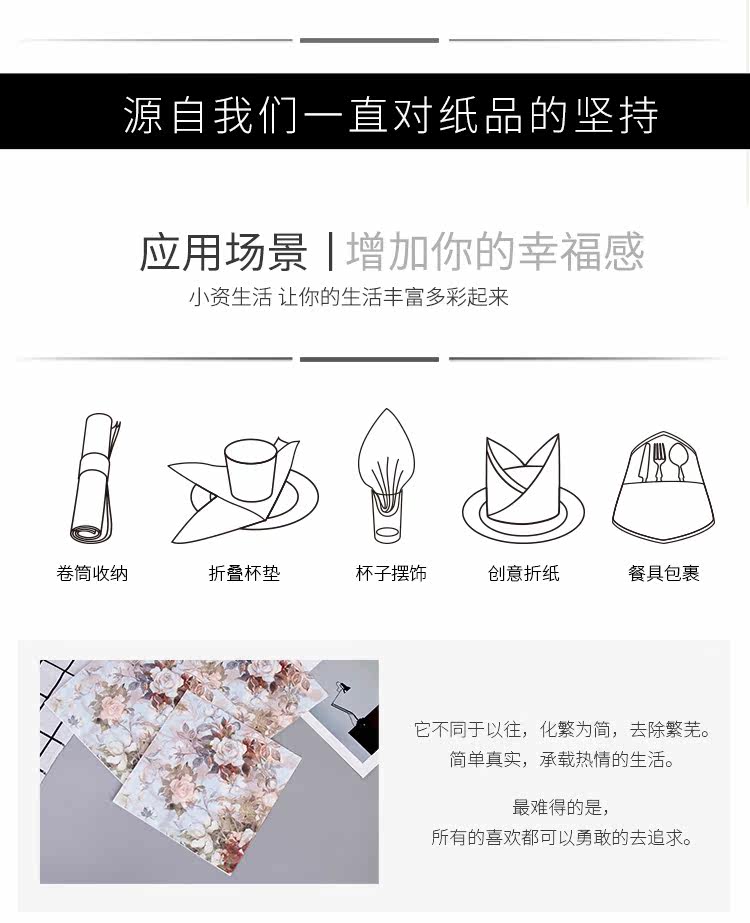 源自我们一直对纸品的坚持

应用场景 | 增加你的幸福感

小资生活 让你的生活丰富多彩起来

卷筒收纳

折叠杯垫

杯子摆饰

创意折纸

餐具包裹

它不同于以往，化繁为简，去除繁芜。
简单真实，承载热情的生活。

最难得的是，
所有的喜欢都可以勇敢的去追求。