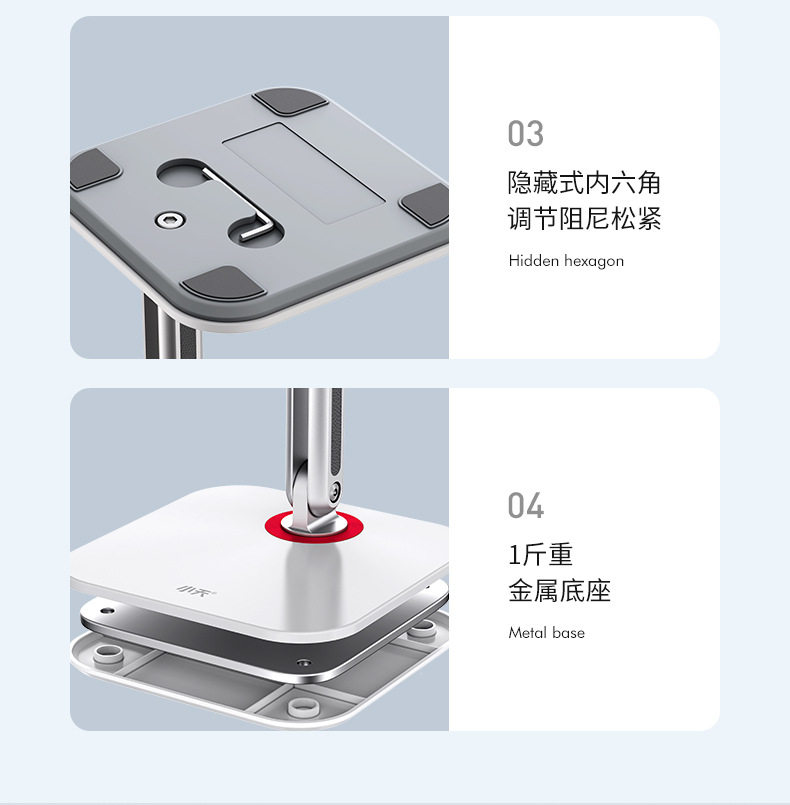 03
隐藏式内六角
调节阻尼松紧
Hidden hexagon

小天

04
1斤重
金属底座
Metal base