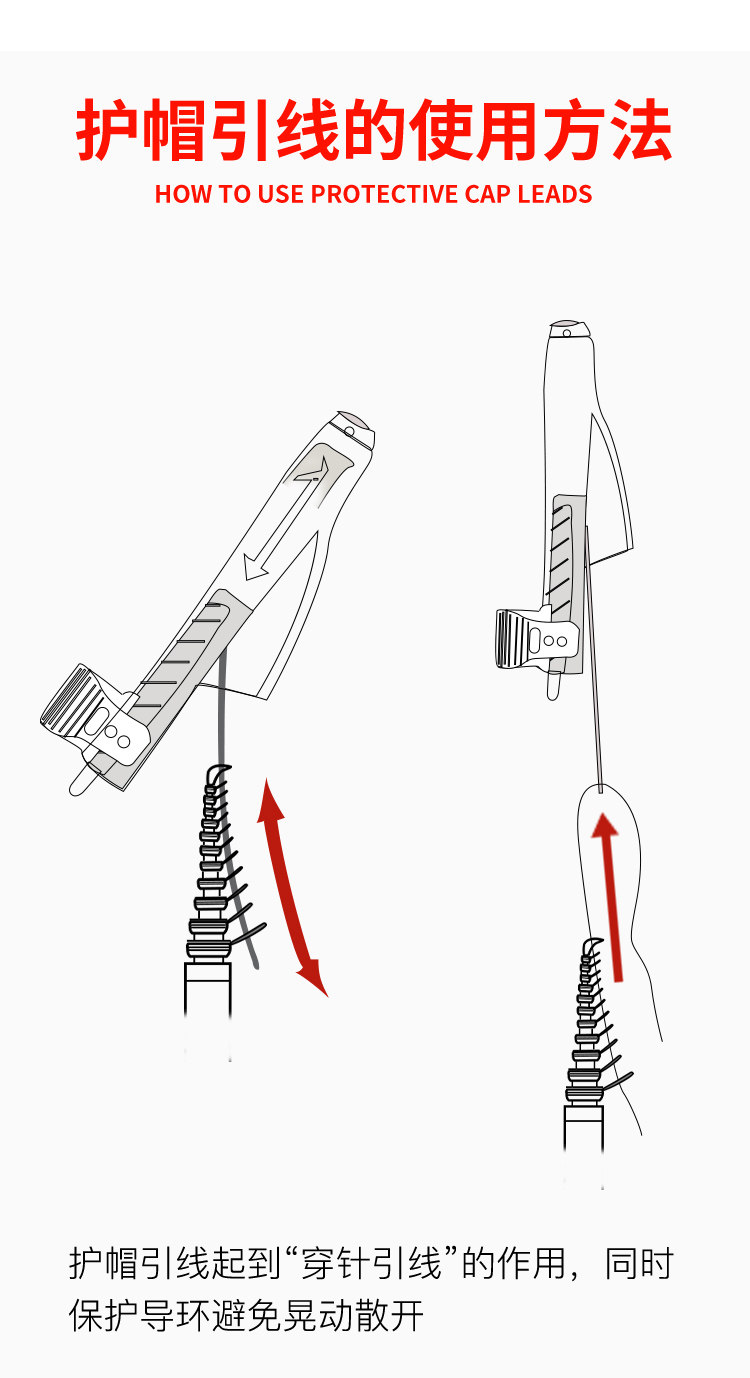 护帽引线的使用方法

HOW TO USE PROTECTIVE CAP LEADS

护帽引线起到“穿针引线”的作用，同时保护导环避免晃动散开