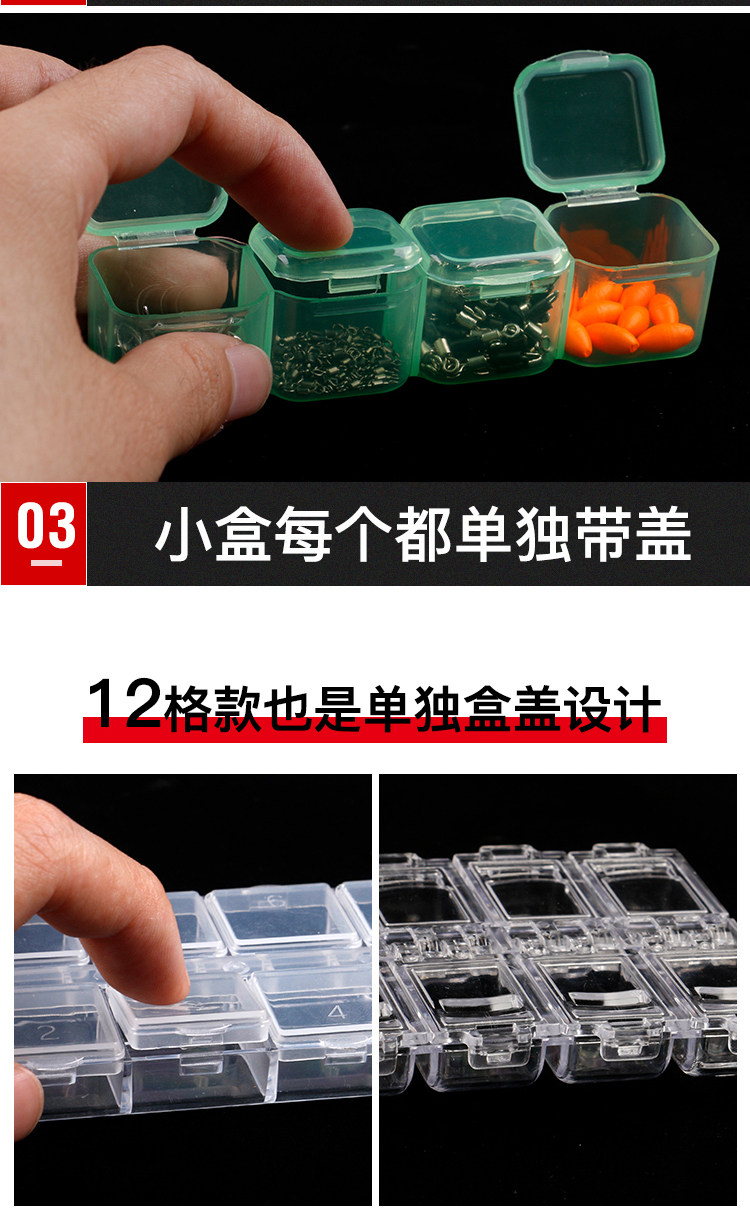 03

小盒每个都单独带盖

12格款也是单独盒盖设计

6

2

4