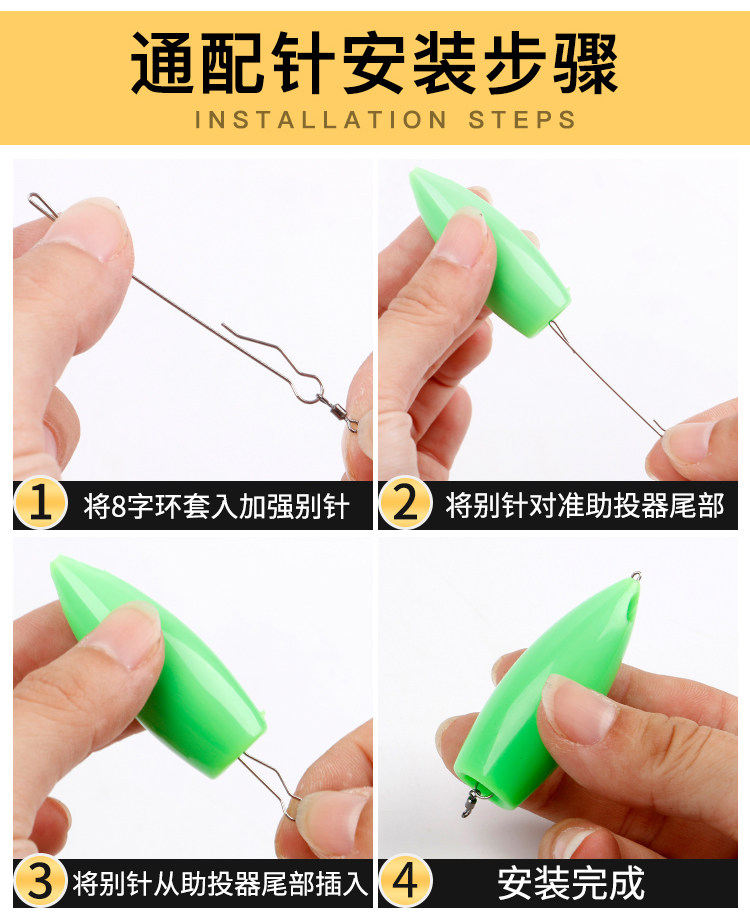 通配针安装步骤

INSTALLATION STEPS

1 将8字环套入加强别针

2 将别针对准助投器尾部

3 将别针从助投器尾部插入

4 安装完成