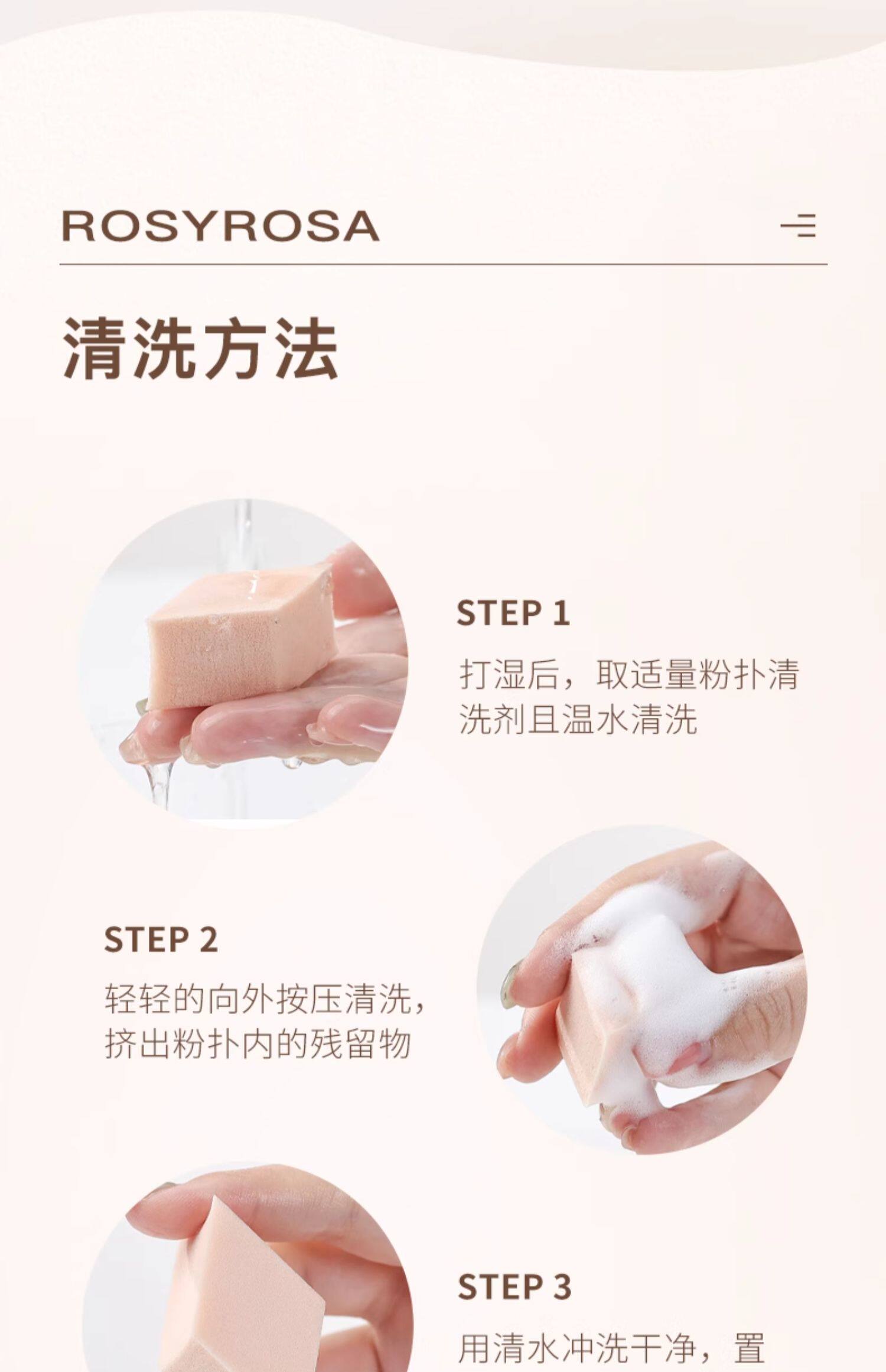 ROSYROSA

清洗方法

STEP 1

打湿后，取适量粉扑清洗剂且温水清洗

STEP 2

轻轻的向外按压清洗，挤出粉扑内的残留物

STEP 3

用清水冲洗干净，置