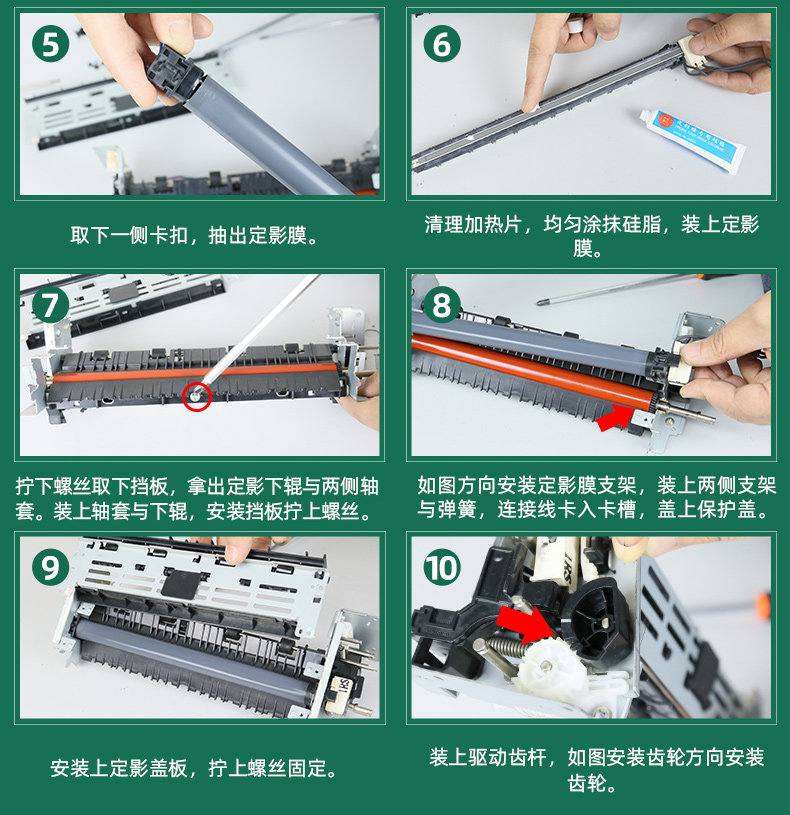 5

取下一侧卡扣，抽出定影膜。

6

清理加热片，均匀涂抹硅脂，装上定影膜。

7

拧下螺丝取下挡板，拿出定影下辊与两侧轴套。装上轴套与下辊，安装挡板拧上螺丝。

8

如图方向安装定影膜支架，装上两侧支架与弹簧，连接线卡入卡槽，盖上保护盖。

9

安装上定影盖板，拧上螺丝固定。

10

装上驱动齿杆，如图安装齿轮方向安装齿轮。