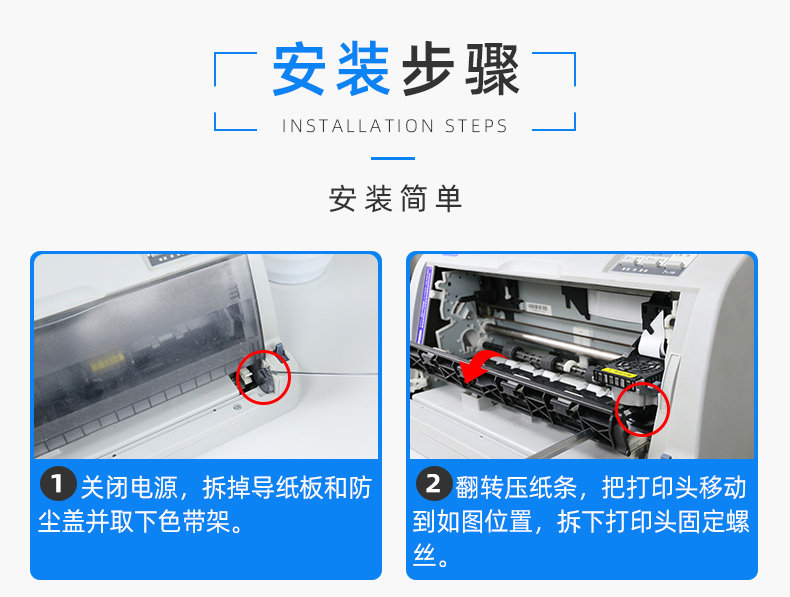 安装步骤

INSTALLATION STEPS

安装简单

1 关闭电源，拆掉导纸板和防尘盖并取下色带架。

2 翻转压纸条，把打印头移动到如图位置，拆下打印头固定螺丝。