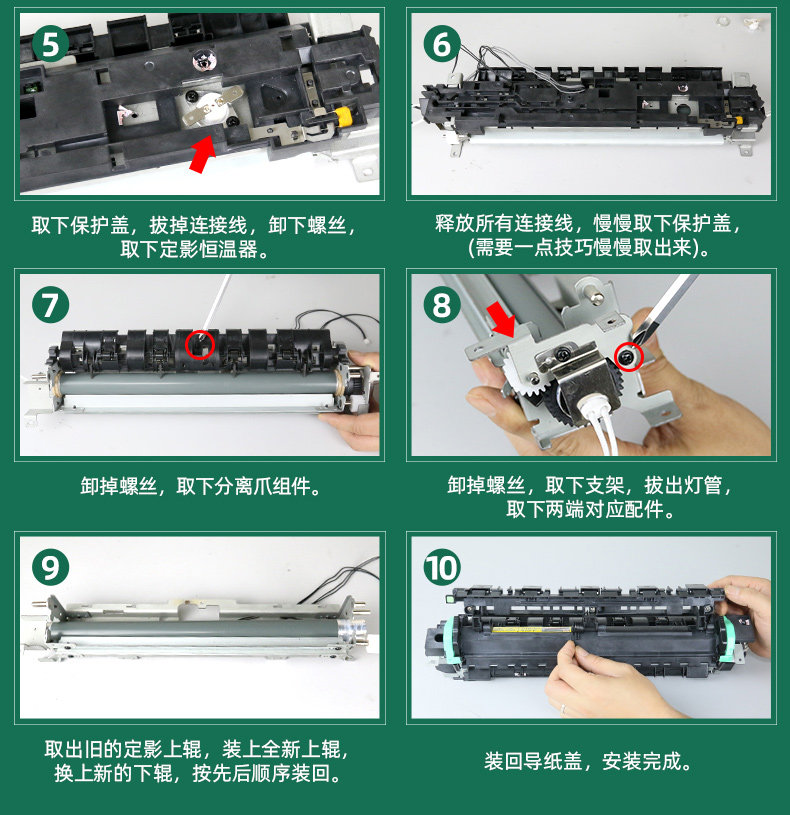 5

取下保护盖，拔掉连接线，卸下螺丝，取下定影恒温器。

6

释放所有连接线，慢慢取下保护盖，(需要一点技巧慢慢取出来)。

7

卸掉螺丝，取下分离爪组件。

8

卸掉螺丝，取下支架，拔出灯管，取下两端对应配件。

9

取出旧的定影上辊，装上全新上辊，换上新的下辊，按先后顺序装回。

10

装回导纸盖，安装完成。