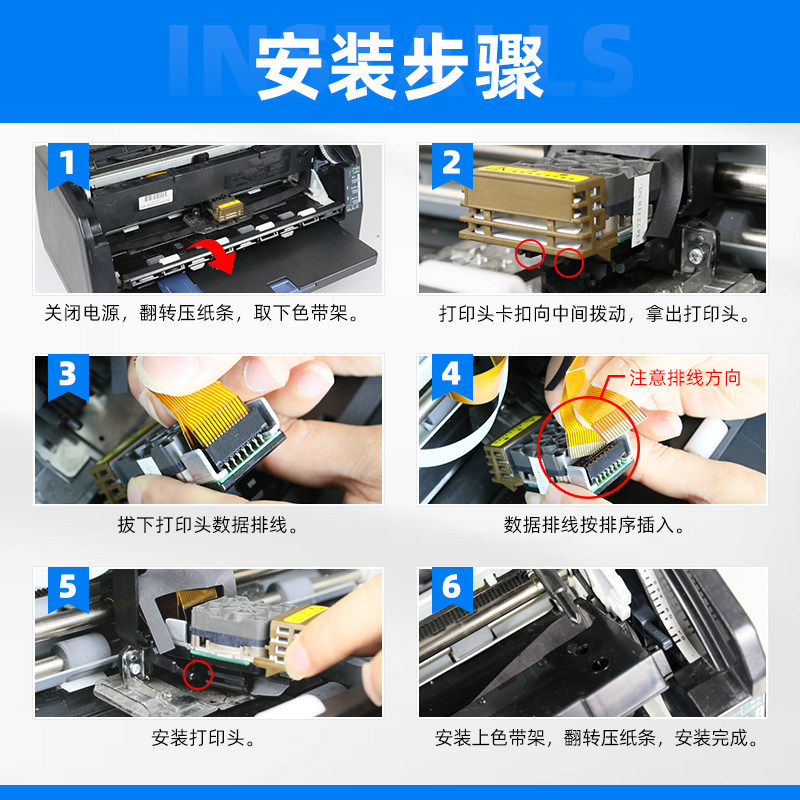 INSTALLS

安装步骤

1

关闭电源，翻转压纸条，取下色带架。

2

打印头卡扣向中间拨动，拿出打印头。

3

拔下打印头数据排线。

4

注意排线方向

数据排线按排序插入。

5

安装打印头。

6

安装上色带架，翻转压纸条，安装完成。