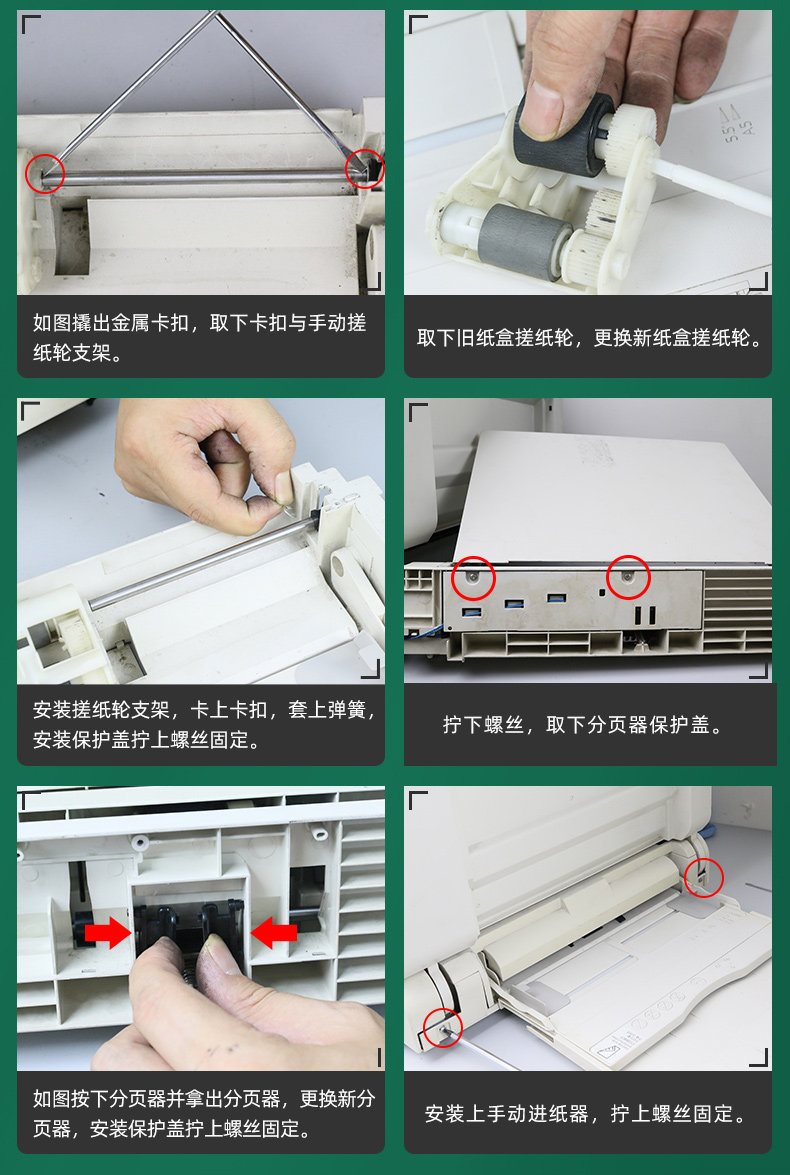 如图撬出金属卡扣，取下卡扣与手动搓纸轮支架。

取下旧纸盒搓纸轮，更换新纸盒搓纸轮。

安装搓纸轮支架，卡上卡扣，套上弹簧，安装保护盖拧上螺丝固定。

拧下螺丝，取下分页器保护盖。

如图按下分页器并拿出分页器，更换新分页器，安装保护盖拧上螺丝固定。

安装上手动进纸器，拧上螺丝固定。