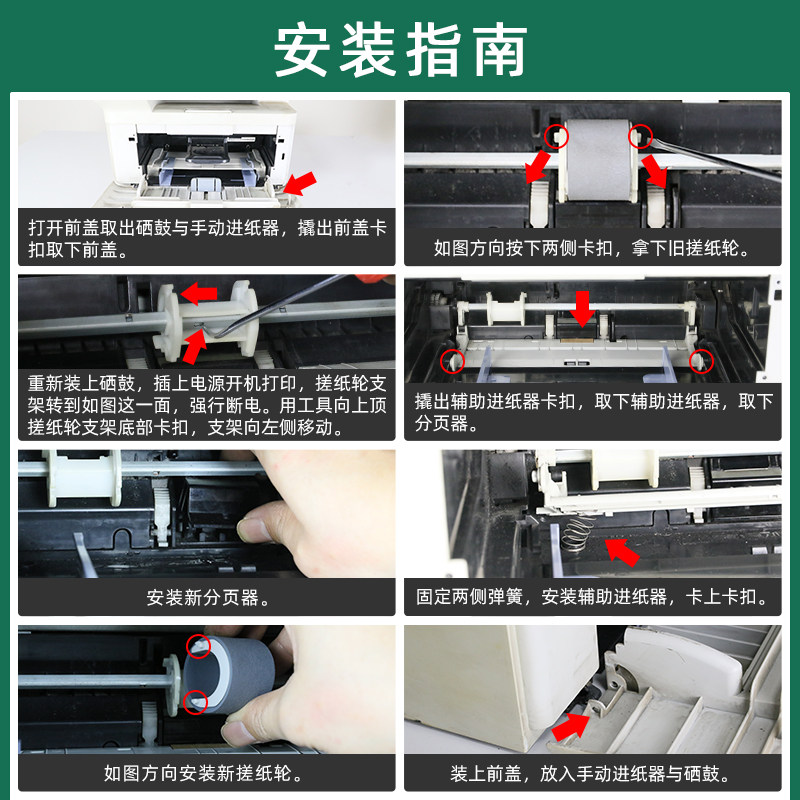 安装指南

打开前盖取出硒鼓与手动进纸器，撬出前盖卡扣取下前盖。

如图方向按下两侧卡扣，拿下旧搓纸轮。

重新装上硒鼓，插上电源开机打印，搓纸轮支架转到如图这一面，强行断电。用工具向上顶搓纸轮支架底部卡扣，支架向左侧移动。

撬出辅助进纸器卡扣，取下辅助进纸器，取下分页器。

安装新分页器。

固定两侧弹簧，安装辅助进纸器，卡上卡扣。

如图方向安装新搓纸轮。

装上前盖，放入手动进纸器与硒鼓。