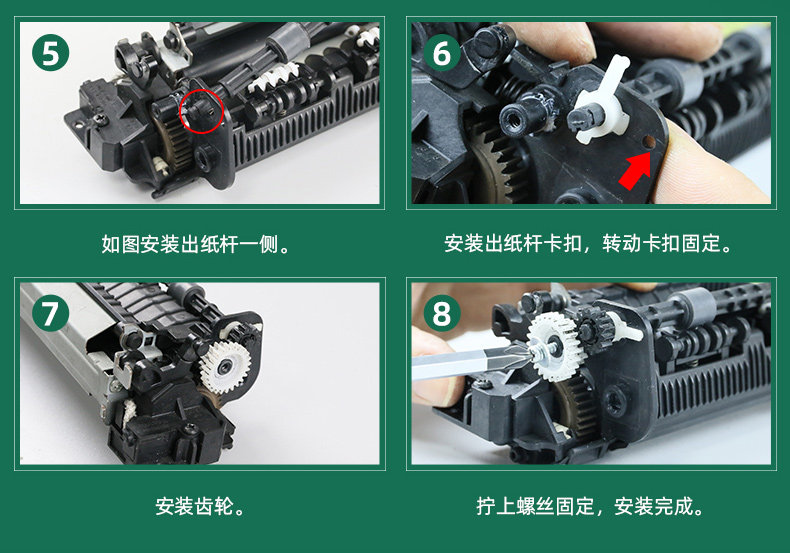 5

如图安装出纸杆一侧。

6

安装出纸杆卡扣，转动卡扣固定。

7

安装齿轮。

8

拧上螺丝固定，安装完成。