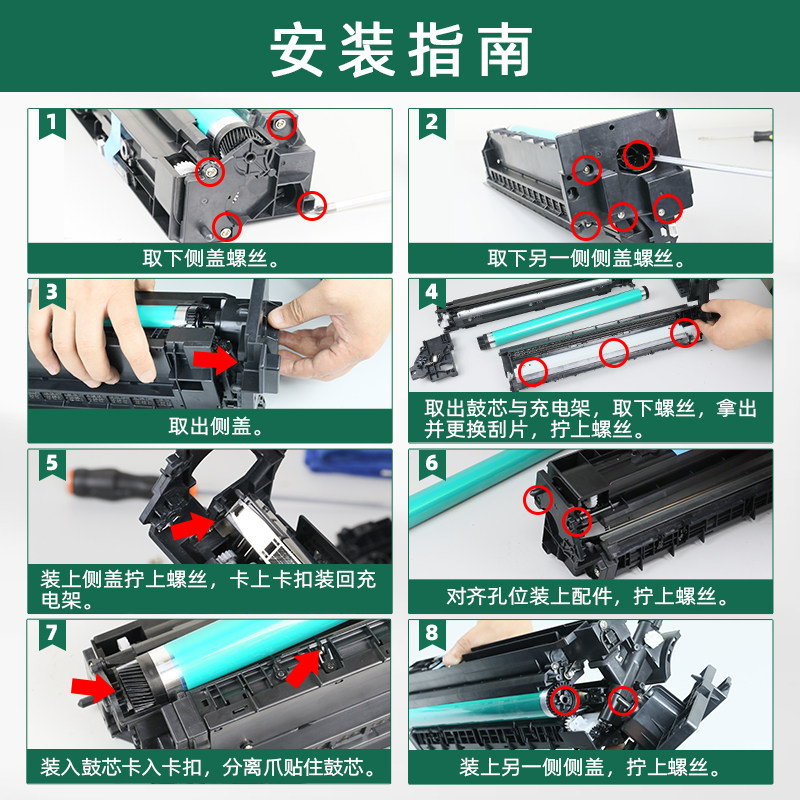 安装指南

1
取下侧盖螺丝。

2
取下另一侧侧盖螺丝。

3
取出侧盖。

4
取出鼓芯与充电架，取下螺丝，拿出并更换刮片，拧上螺丝。

5
装上侧盖拧上螺丝，卡上卡扣装回充电架。

6
对齐孔位装上配件，拧上螺丝。

7
装入鼓芯卡入卡扣，分离爪贴住鼓芯。

8
装上另一侧侧盖，拧上螺丝。