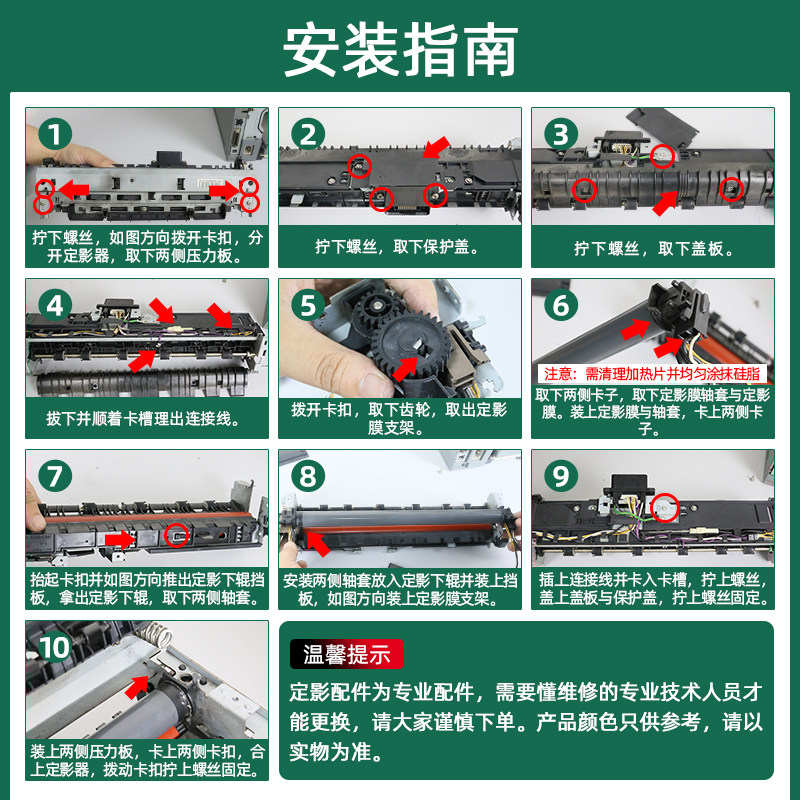 安装指南

1
拧下螺丝，如图方向拨开卡扣，分开定影器，取下两侧压力板。

2
拧下螺丝，取下保护盖。

3
拧下螺丝，取下盖板。

4
拔下并顺着卡槽理出连接线。

5
拨开卡扣，取下齿轮，取出定影膜支架。

6
注意：需清理加热片并均匀涂抹硅脂
取下两侧卡子，取下定影膜轴套与定影膜。装上定影膜与轴套，卡上两侧卡子。

7
抬起卡扣并如图方向推出定影下辊挡板，拿出定影下辊，取下两侧轴套。

8
安装两侧轴套放入定影下辊并装上挡板，如图方向装上定影膜支架。

9
插上连接线并卡入卡槽，拧上螺丝，盖上盖板与保护盖，拧上螺丝固定。

10
装上两侧压力板，卡上两侧卡扣，合上定影器，拨动卡扣拧上螺丝固定。

温馨提示
定影配件为专业配件，需要懂维修的专业技术人员才能更换，请大家谨慎下单。产品颜色只供参考，请以实物为准。