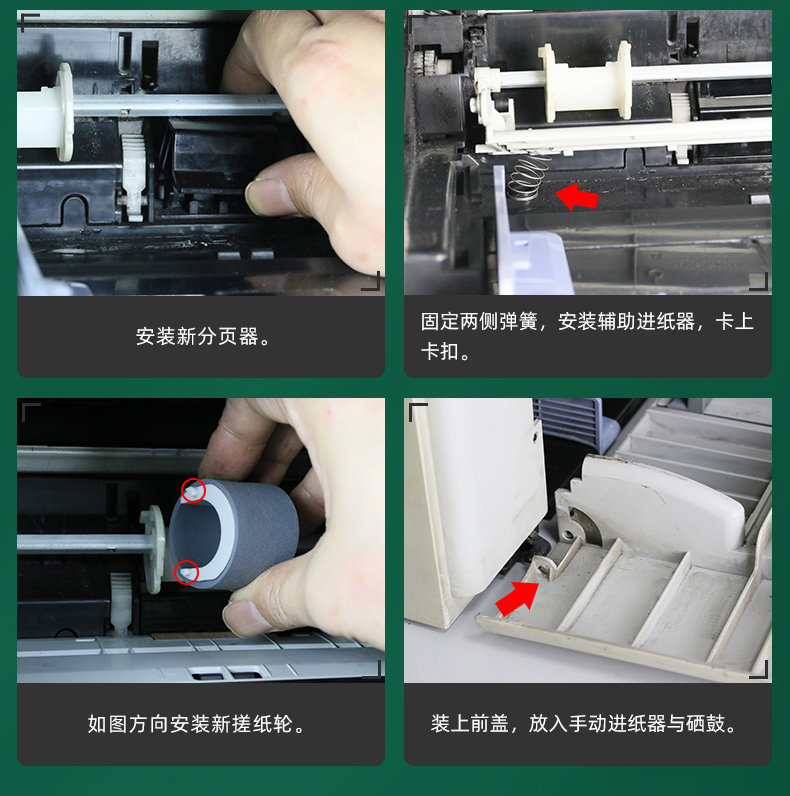 安装新分页器。

固定两侧弹簧，安装辅助进纸器，卡上卡扣。

如图方向安装新搓纸轮。

装上前盖，放入手动进纸器与硒鼓。