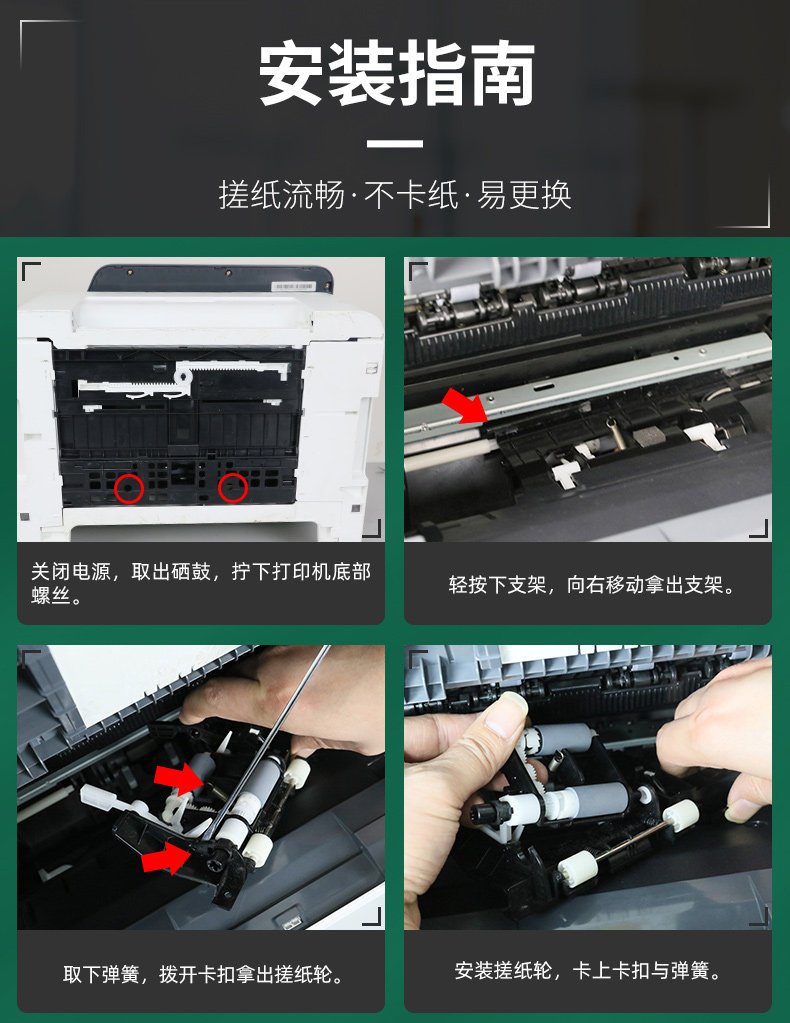 安装指南

搓纸流畅·不卡纸·易更换

关闭电源，取出硒鼓，拧下打印机底部螺丝。

轻按下支架，向右移动拿出支架。

取下弹簧，拨开卡扣拿出搓纸轮。

安装搓纸轮，卡上卡扣与弹簧。