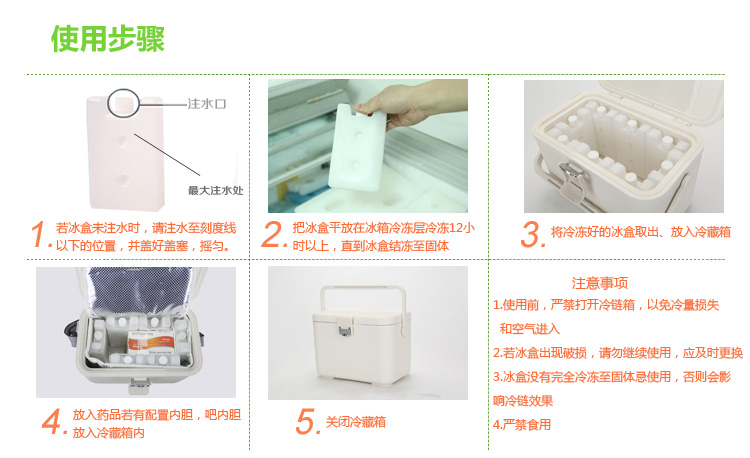 使用步骤

注水口

最大注水处

1. 若冰盒未注水时，请注水至刻度线以下的位置，并盖好盖塞，摇匀。

2. 把冰盒平放在冰箱冷冻层冷冻12小时以上，直到冰盒结冻至固体

3. 将冷冻好的冰盒取出、放入冷藏箱

4. 放入药品若有配置内胆，吧内胆放入冷藏箱内

5. 关闭冷藏箱

注意事项

1.使用前，严禁打开冷链箱，以免冷量损失和空气进入

2.若冰盒出现破损，请勿继续使用，应及时更换

3.冰盒没有完全冷冻至固体忌使用，否则会影响冷链效果

4.严禁食用