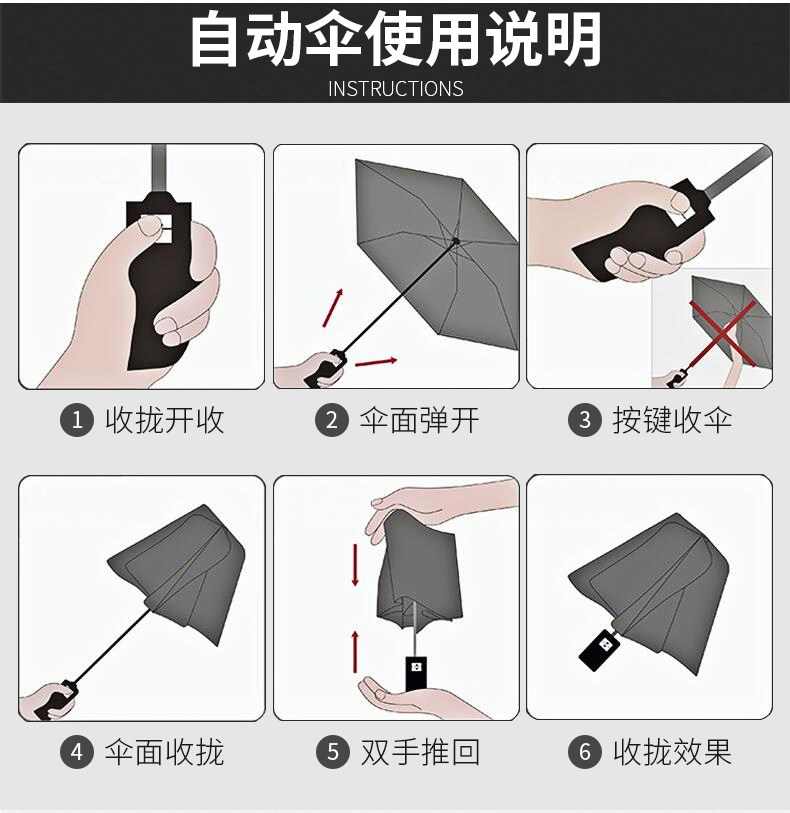 自动伞使用说明
INSTRUCTIONS

1 收拢开收

2 伞面弹开

3 按键收伞

4 伞面收拢

5 双手推回

6 收拢效果