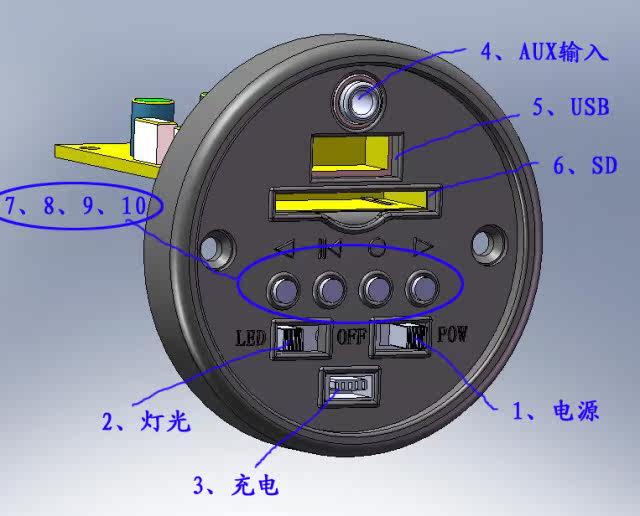 4、AUX输入

5、USB

6、SD

7、8、9、10

LED

OFF

POW

1、电源

2、灯光

3、充电